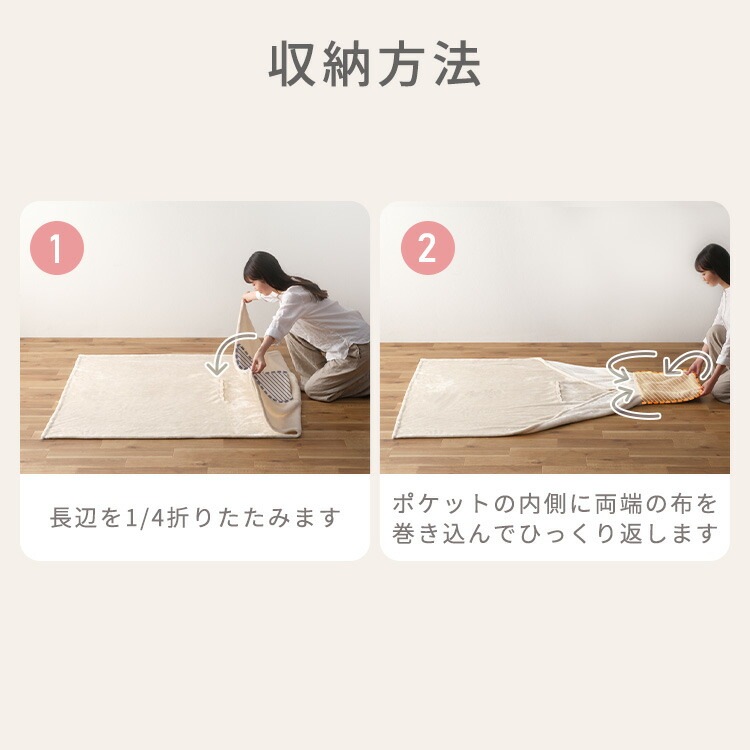 収納方法

1

長辺を1/4折りたたみます

2

ポケットの内側に両端の布を巻き込んでひっくり返します