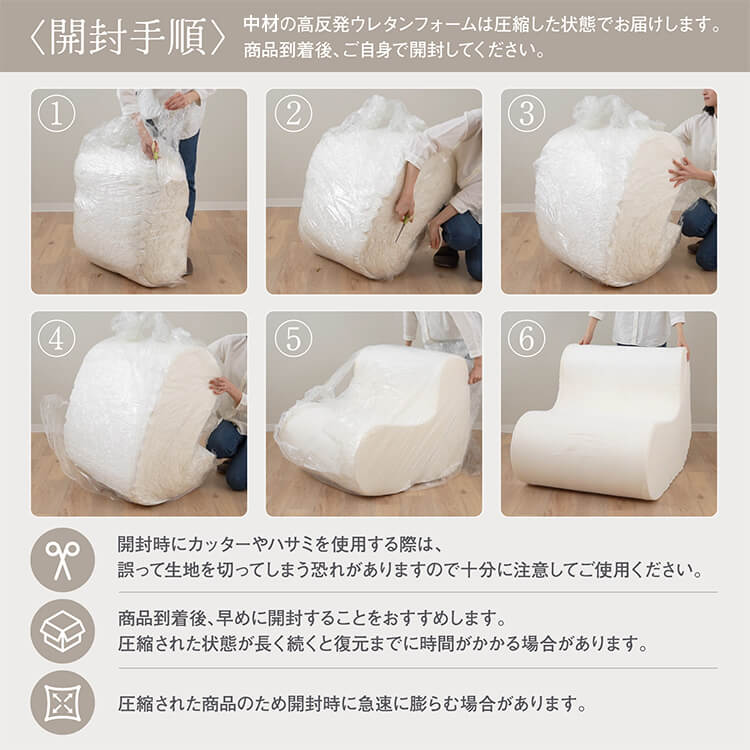 〈開封手順〉

中材の高反発ウレタンフォームは圧縮した状態でお届けします。
商品到着後、ご自身で開封してください。

①

②

③

④

⑤

⑥

開封時にカッターやハサミを使用する際は、
誤って生地を切ってしまう恐れがありますので十分に注意してご使用ください。

商品到着後、早めに開封することをおすすめします。
圧縮された状態が長く続くと復元までに時間がかかる場合があります。

圧縮された商品のため開封時に急速に膨らむ場合があります。