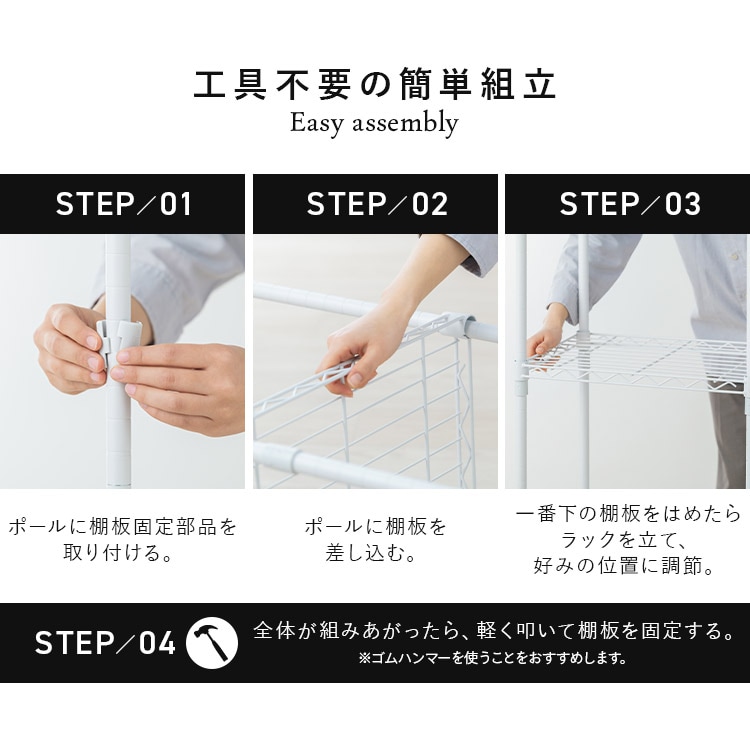 工具不要の簡単組立
Easy assembly

STEP／01

ポールに棚板固定部品を取り付ける。

STEP／02

ポールに棚板を差し込む。

STEP／03

一番下の棚板をはめたらラックを立て、好みの位置に調節。

STEP／04

全体が組みあがったら、軽く叩いて棚板を固定する。
※ゴムハンマーを使うことをおすすめします。