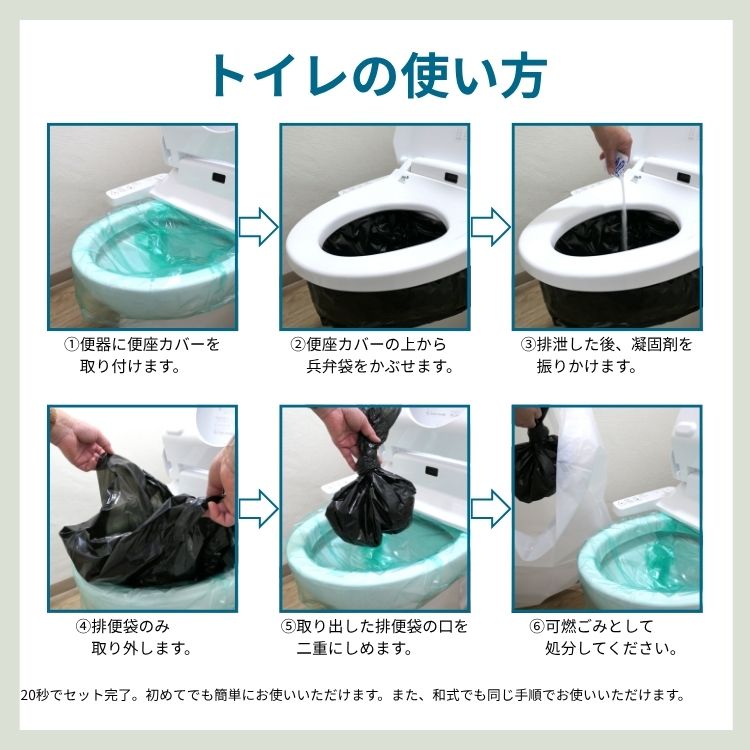 トイレの使い方

①便器に便座カバーを取り付けます。

②便座カバーの上から兵弁袋をかぶせます。

③排泄した後、凝固剤を振りかけます。

④排便袋のみ取り外します。

⑤取り出した排便袋の口を二重にしめます。

⑥可燃ごみとして処分してください。

20秒でセット完了。初めてでも簡単にお使いいただけます。また、和式でも同じ手順でお使いいただけます。