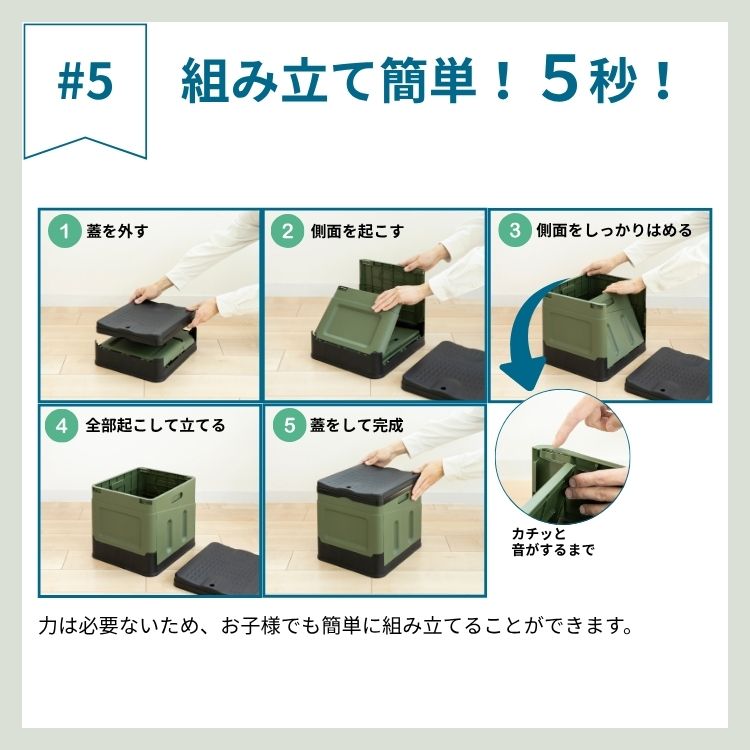 #5

組み立て簡単！５秒！

1 蓋を外す

2 側面を起こす

3 側面をしっかりはめる

4 全部起こして立てる

5 蓋をして完成

カチッと
音がするまで

力は必要ないため、お子様でも簡単に組み立てることができます。