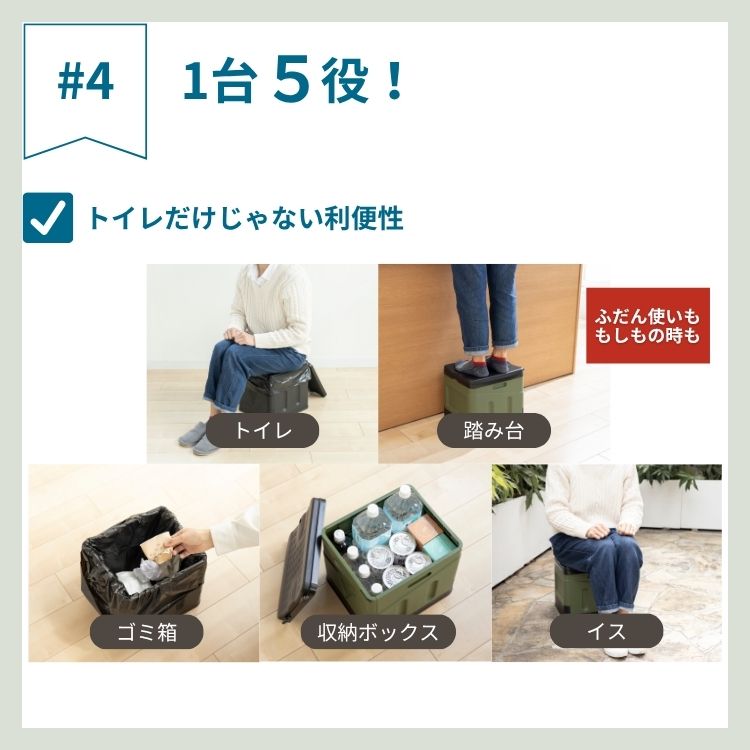 #4

1台５役！

トイレだけじゃない利便性

ふだん使いも
もしもの時も

トイレ

踏み台

ゴミ箱

収納ボックス

イス