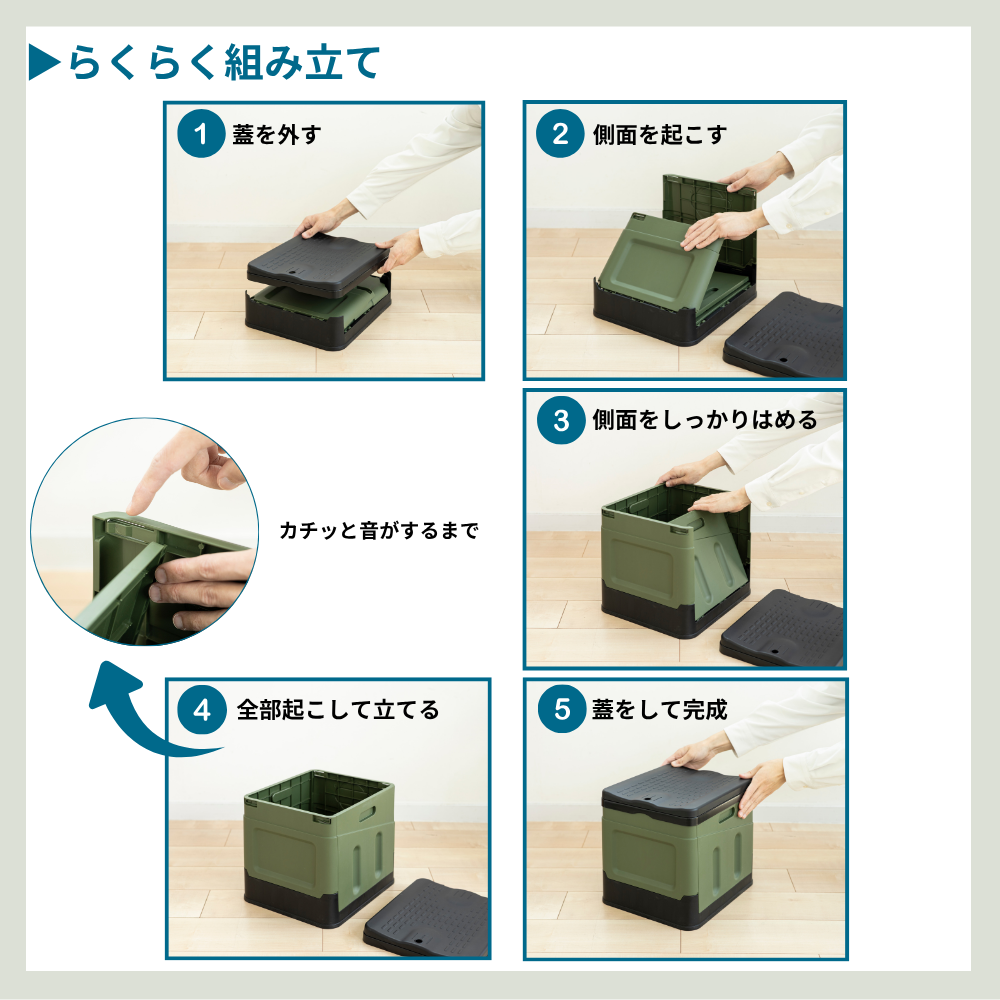 ▶らくらく組み立て

1 蓋を外す

2 側面を起こす

3 側面をしっかりはめる

カチッと音がするまで

4 全部起こして立てる

5 蓋をして完成