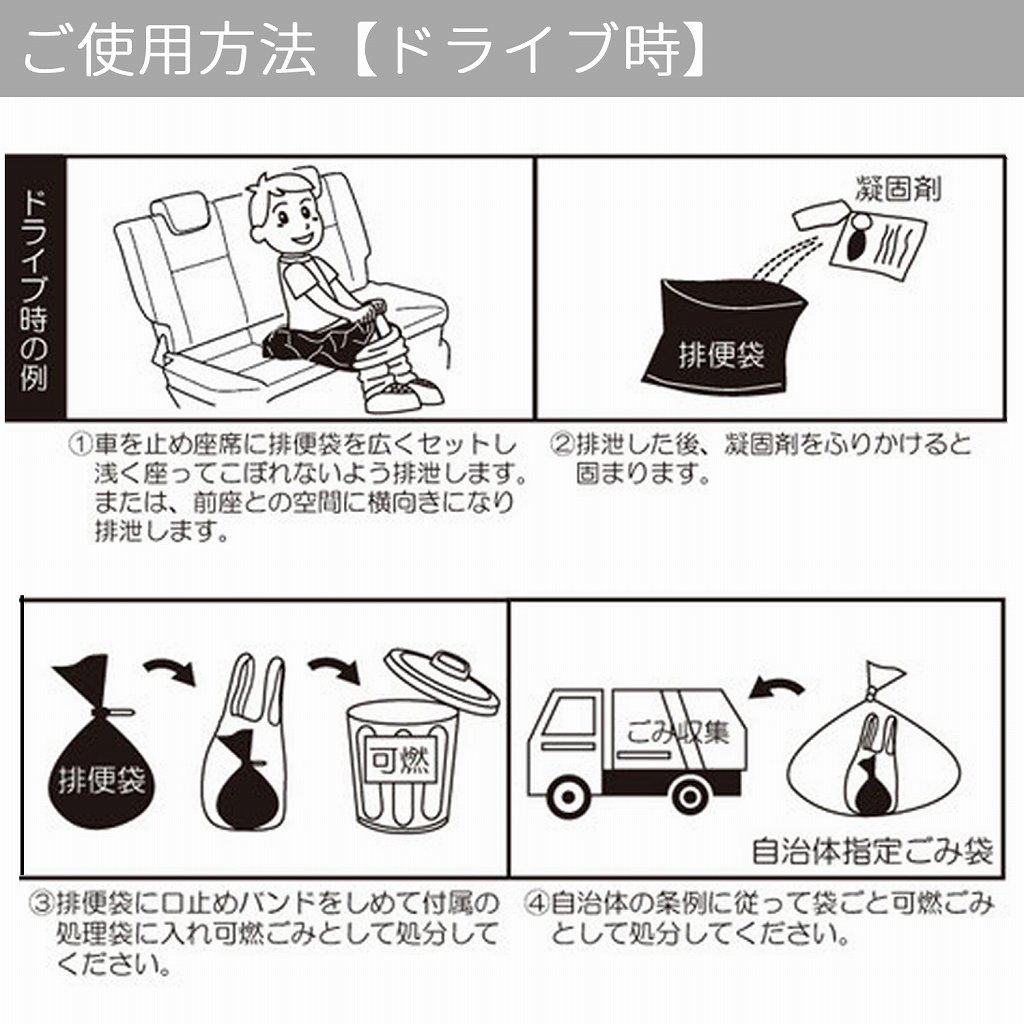 ご使用方法【ドライブ時】

ドライブ時の例

凝固剤

排便袋

①車を止め座席に排便袋を広くセットし浅く座ってこぼれないよう排泄します。または、前座との空間に横向きになり排泄します。

②排泄した後、凝固剤をふりかけると固まります。

排便袋

可燃

ごみ収集

自治体指定ごみ袋

③排便袋に口止めバンドをしめて付属の処理袋に入れ可燃ごみとして処分してください。

④自治体の条例に従って袋ごと可燃ごみとして処分してください。