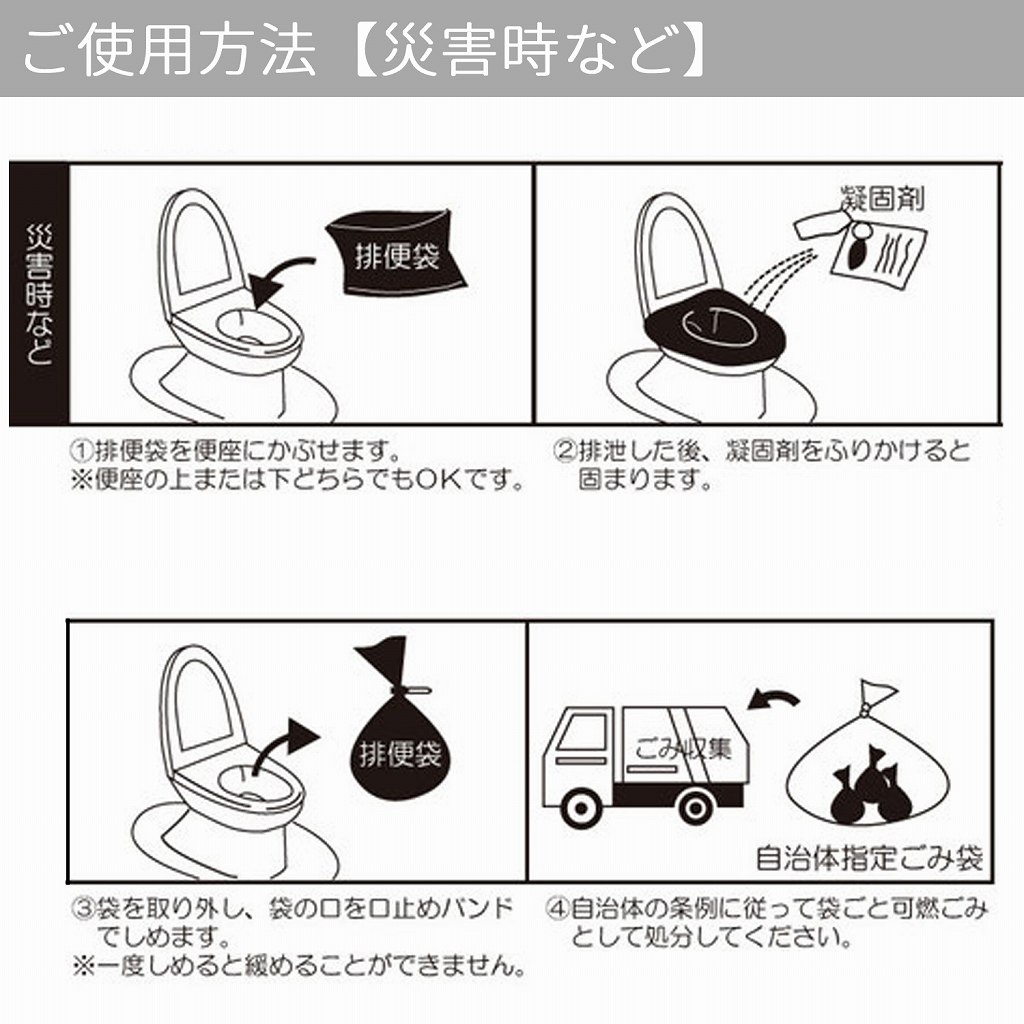 ご使用方法【災害時など】

災害時など

排便袋

①排便袋を便座にかぶせます。
※便座の上または下どちらでもOKです。

凝固剤

②排泄した後、凝固剤をふりかけると固まります。

排便袋

③袋を取り外し、袋の口を口止めバンドでしめます。
※一度しめると緩めることができません。

ごみ収集

自治体指定ごみ袋

④自治体の条例に従って袋ごと可燃ごみとして処分してください。