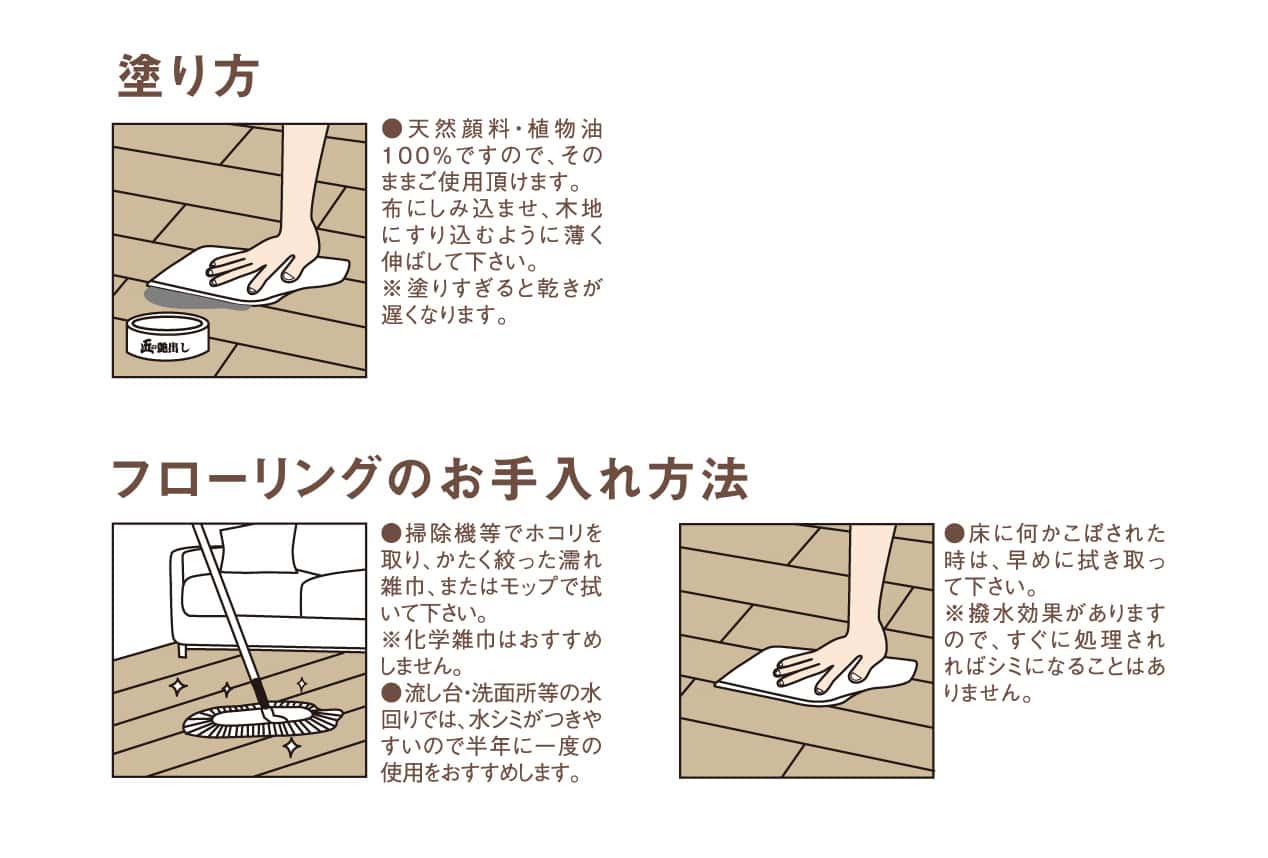 塗り方

匠の艶出し

●天然顔料・植物油100%ですので、そのままご使用頂けます。布にしみ込ませ、木地にすり込むように薄く伸ばして下さい。
※塗りすぎると乾きが遅くなります。

フローリングのお手入れ方法

●掃除機等でホコリを取り、かたく絞った濡れ雑巾、またはモップで拭いて下さい。
※化学雑巾はおすすめしません。
●流し台・洗面所等の水回りでは、水シミがつきやすいので半年に一度の使用をおすすめします。

●床に何かこぼされた時は、早めに拭き取って下さい。
※撥水効果がありますので、すぐに処理されればシミになることはありません。