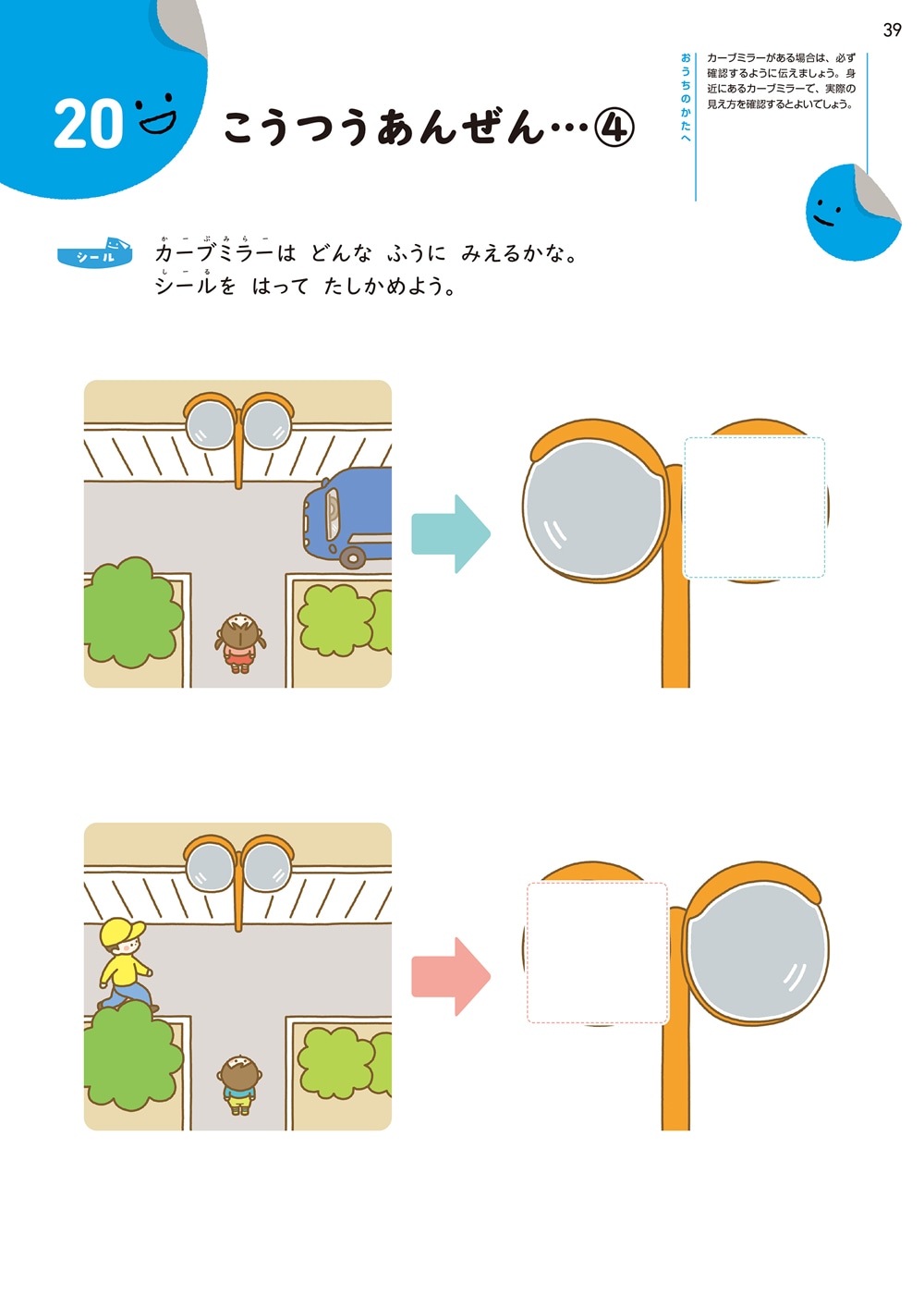 39

20 こうつうあんぜん…④

おうちのかたへ

カーブミラーがある場合は、必ず確認するように伝えましょう。身近にあるカーブミラーで、実際の見え方を確認するとよいでしょう。

シール

カーブミラーは どんな ふうに みえるかな。
シールを はって たしかめよう。