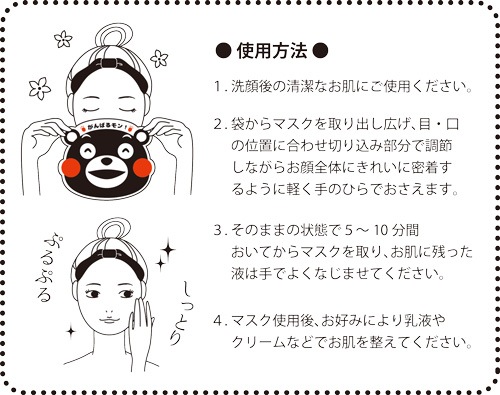 がんばるモン！

ぷるぷる

しっとり

● 使用方法 ●

1. 洗顔後の清潔なお肌にご使用ください。

2. 袋からマスクを取り出し広げ、目・口の位置に合わせ切り込み部分で調節しながらお顔全体にきれいに密着するように軽く手のひらでおさえます。

3. そのままの状態で 5 ～ 10 分間おいてからマスクを取り、お肌に残った液は手でよくなじませてください。

4. マスク使用後、お好みにより乳液やクリームなどでお肌を整えてください。