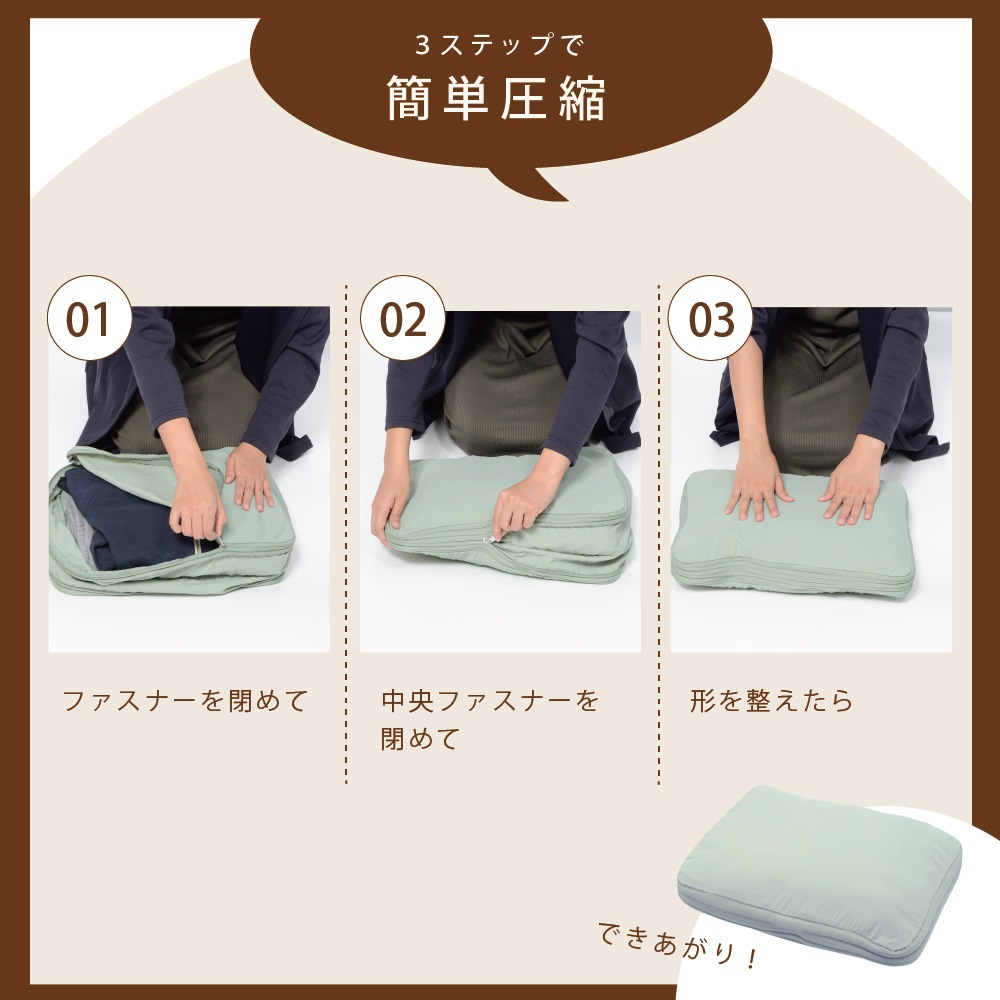 3ステップで
簡単圧縮

01

ファスナーを閉めて

02

中央ファスナーを閉めて

03

形を整えたら

できあがり！