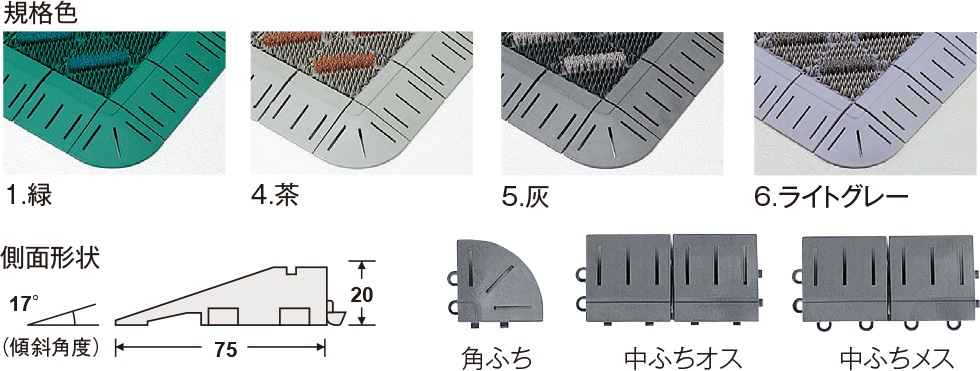 規格色

1.緑

4.茶

5.灰

6.ライトグレー

側面形状

17°

(傾斜角度)

20

75

角ふち

中ふちオス

中ふちメス