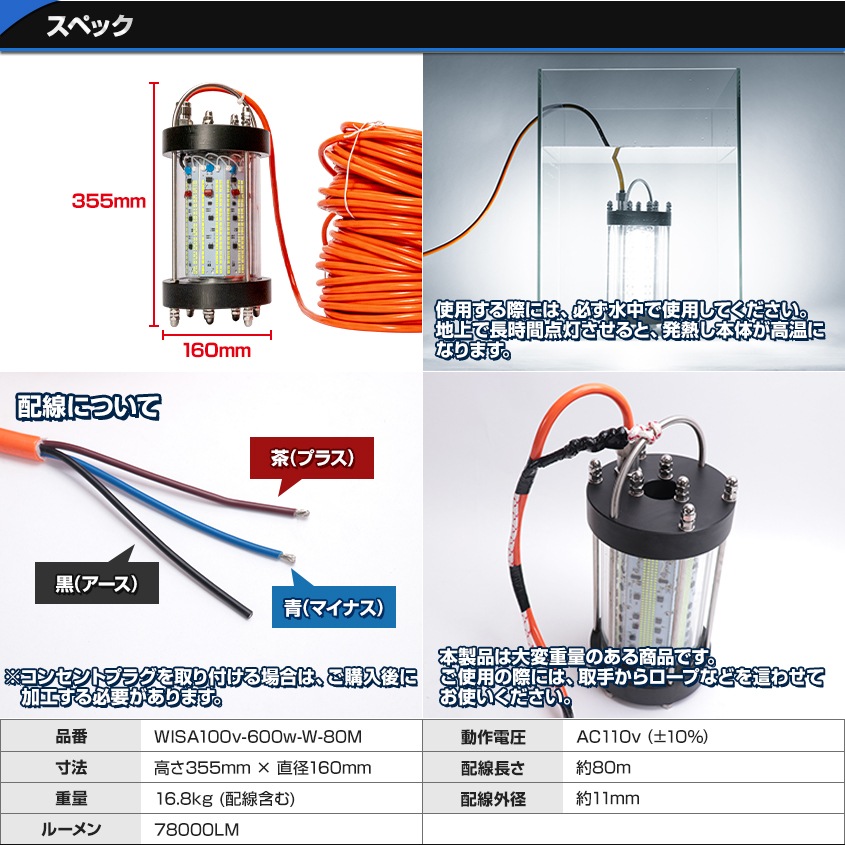 スペック

355mm

160mm

使用する際には、必ず水中で使用してください。地上で長時間点灯させると、発熱し本体が高温になります。

配線について

茶(プラス)

黒(アース)

青(マイナス)

※コンセントプラグを取り付ける場合は、ご購入後に加工する必要があります。

本製品は大変重量のある商品です。ご使用の際には、取手からロープなどを這わせてお使いください。

| 品番 | WISA100v-600w-W-80M | 動作電圧 | AC110v (±10%) |
|---|---|---|---|
| 寸法 | 高さ355mm × 直径160mm | 配線長さ | 約80m |
| 重量 | 16.8kg (配線含む) | 配線外径 | 約11mm |
| ルーメン | 78000LM | | |