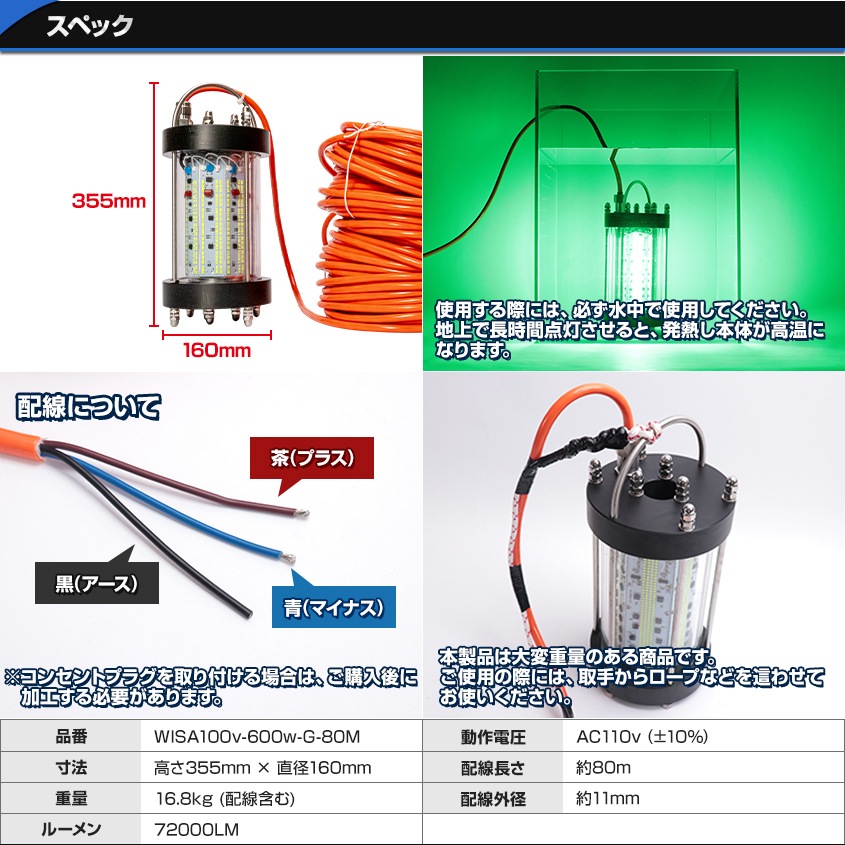 スペック

355mm

160mm

使用する際には、必ず水中で使用してください。地上で長時間点灯させると、発熱し本体が高温になります。

配線について

茶(プラス)

黒(アース)

青(マイナス)

※コンセントプラグを取り付ける場合は、ご購入後に加工する必要があります。

本製品は大変重量のある商品です。ご使用の際には、取手からロープなどを這わせてお使いください。

| 品番 | WISA100v-600w-G-80M | 動作電圧 | AC110v (±10%) |
|---|---|---|---|
| 寸法 | 高さ355mm × 直径160mm | 配線長さ | 約80m |
| 重量 | 16.8kg (配線含む) | 配線外径 | 約11mm |
| ルーメン | 72000LM | | |