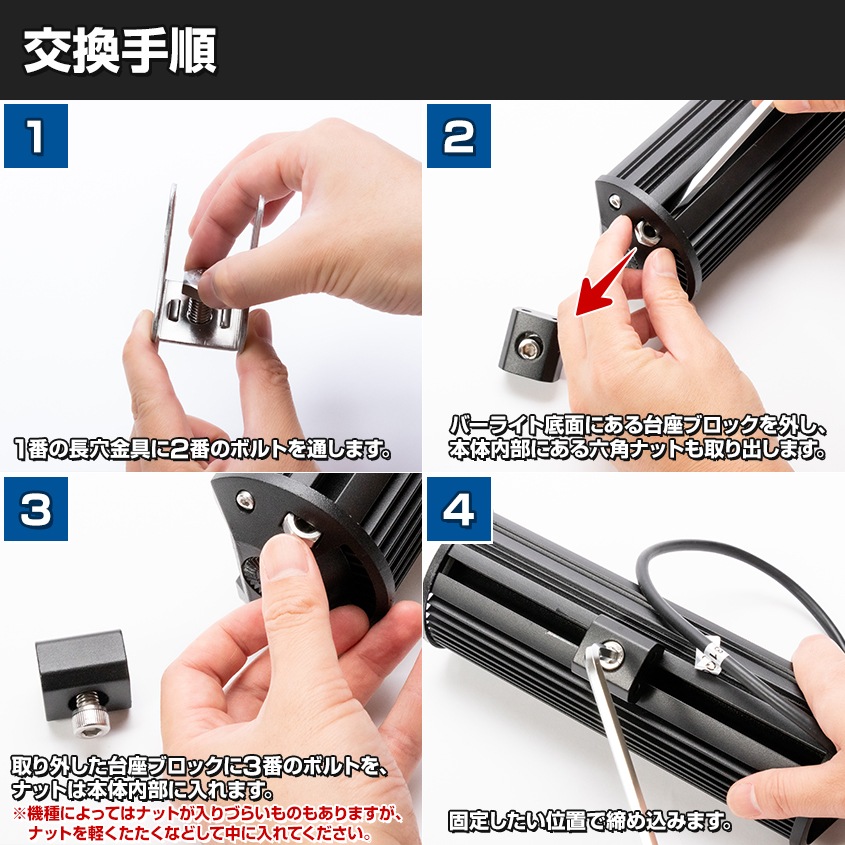 交換手順

1

1番の長穴金具に2番のボルトを通します。

2

バーライト底面にある台座ブロックを外し、本体内部にある六角ナットも取り出します。

3

取り外した台座ブロックに3番のボルトを、ナットは本体内部に入れます。
※機種によってはナットが入りづらいものもありますが、ナットを軽くたたくなどして中に入れてください。

4

固定したい位置で締め込みます。