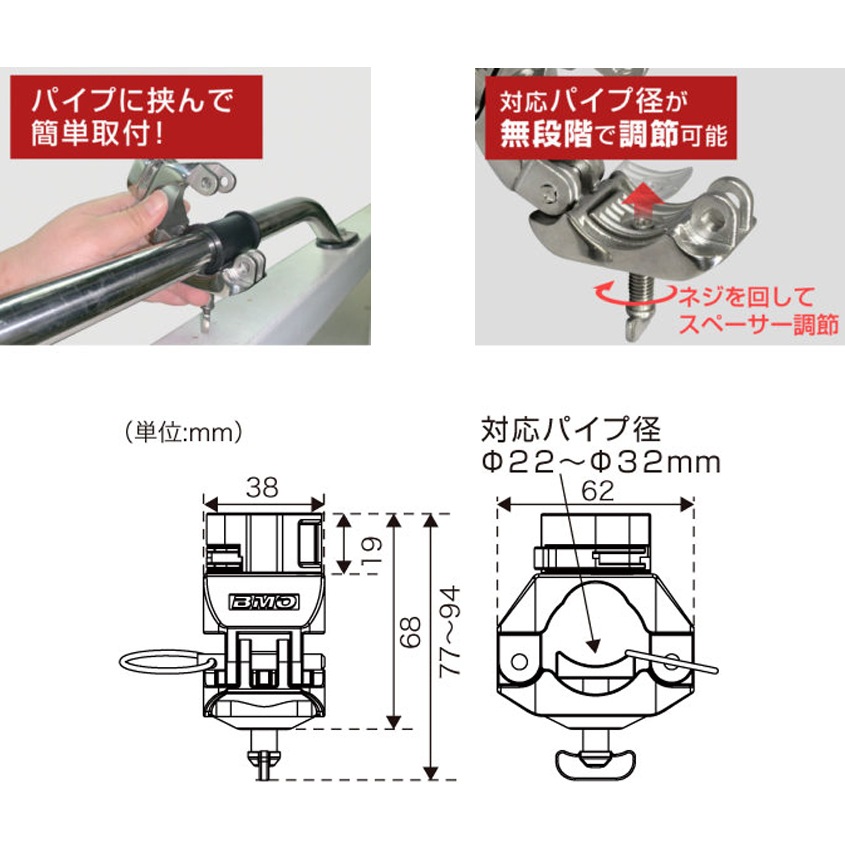 パイプに挟んで
簡単取付!

対応パイプ径が
無段階で調節可能

ネジを回して
スペーサー調節

(単位:mm)

38

19

68

77~94

BMO

対応パイプ径
Φ22~Φ32mm

62