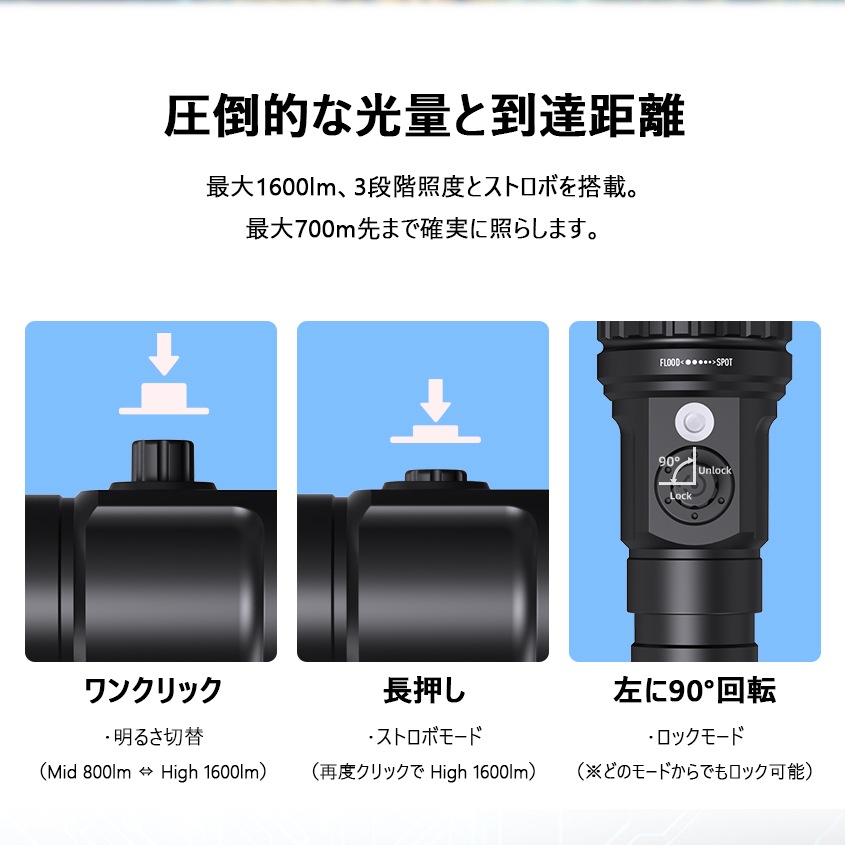 圧倒的な光量と到達距離

最大1600lm、3段階照度とストロボを搭載。
最大700m先まで確実に照らします。

FLOOD<●●●●●>SPOT

90°
Unlock
Lock

ワンクリック

・明るさ切替
（Mid 800lm ⇔ High 1600lm）

長押し

・ストロボモード
（再度クリックで High 1600lm）

左に90°回転

・ロックモード
（※どのモードからでもロック可能）