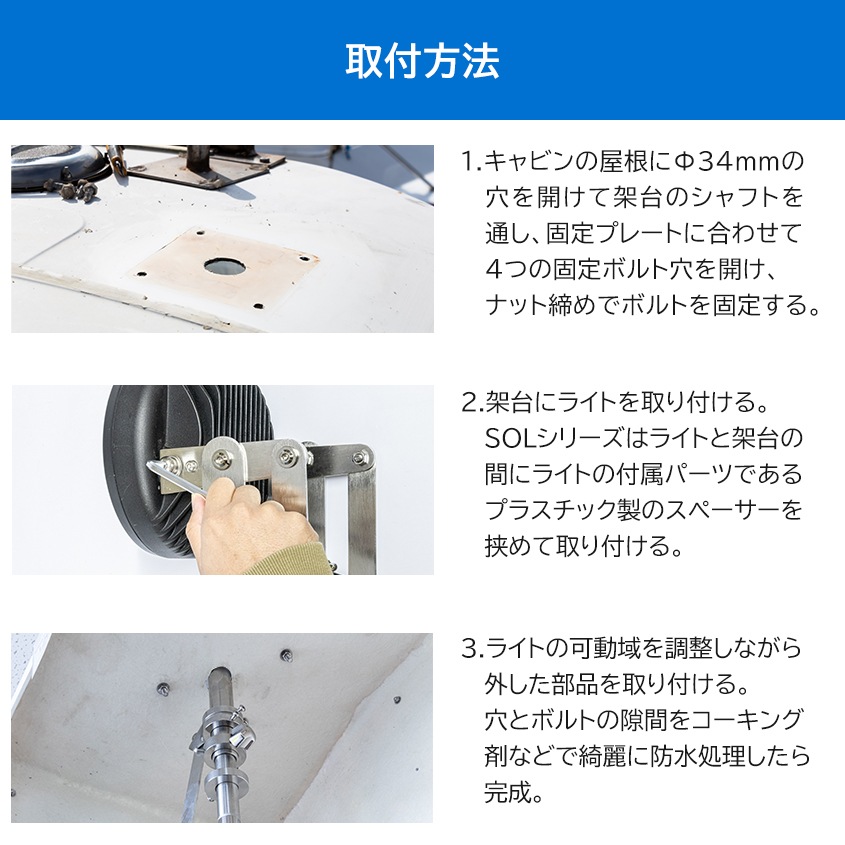 取付方法

1.キャビンの屋根にΦ34mmの穴を開けて架台のシャフトを通し、固定プレートに合わせて4つの固定ボルト穴を開け、ナット締めでボルトを固定する。

2.架台にライトを取り付ける。SOLシリーズはライトと架台の間にライトの付属パーツであるプラスチック製のスペーサーを挟めて取り付ける。

3.ライトの可動域を調整しながら外した部品を取り付ける。穴とボルトの隙間をコーキング剤などで綺麗に防水処理したら完成。