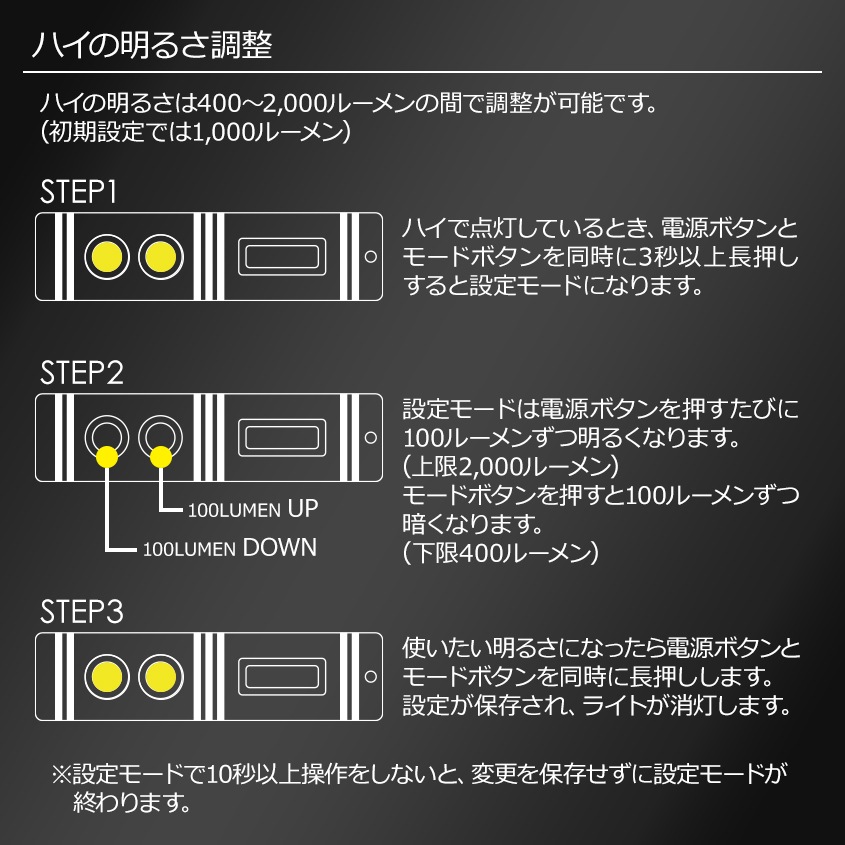 ハイの明るさ調整

ハイの明るさは400～2,000ルーメンの間で調整が可能です。
(初期設定では1,000ルーメン)

STEP1

ハイで点灯しているとき、電源ボタンとモードボタンを同時に3秒以上長押しすると設定モードになります。

STEP2

100LUMEN UP

100LUMEN DOWN

設定モードは電源ボタンを押すたびに100ルーメンずつ明るくなります。
(上限2,000ルーメン)
モードボタンを押すと100ルーメンずつ暗くなります。
(下限400ルーメン)

STEP3

使いたい明るさになったら電源ボタンとモードボタンを同時に長押しします。
設定が保存され、ライトが消灯します。

※設定モードで10秒以上操作をしないと、変更を保存せずに設定モードが終わります。