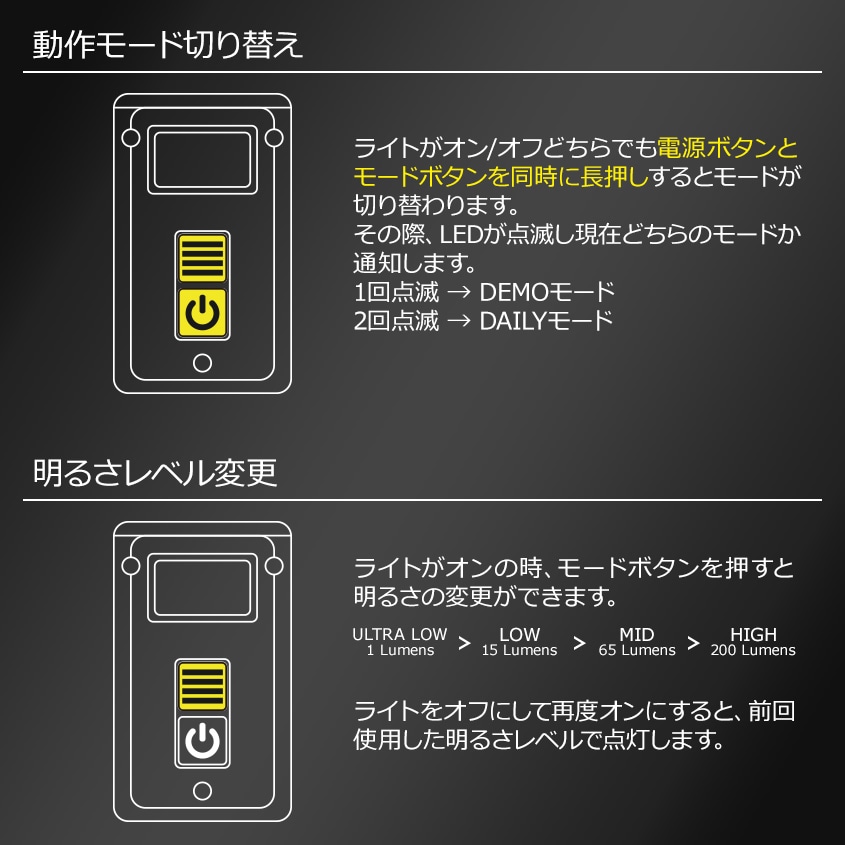 動作モード切り替え

ライトがオン/オフどちらでも電源ボタンとモードボタンを同時に長押しするとモードが切り替わります。
その際、LEDが点滅し現在どちらのモードか通知します。
1回点滅 → DEMOモード
2回点滅 → DAILYモード

明るさレベル変更

ライトがオンの時、モードボタンを押すと明るさの変更ができます。

ULTRA LOW
1 Lumens
>
LOW
15 Lumens
>
MID
65 Lumens
>
HIGH
200 Lumens

ライトをオフにして再度オンにすると、前回使用した明るさレベルで点灯します。