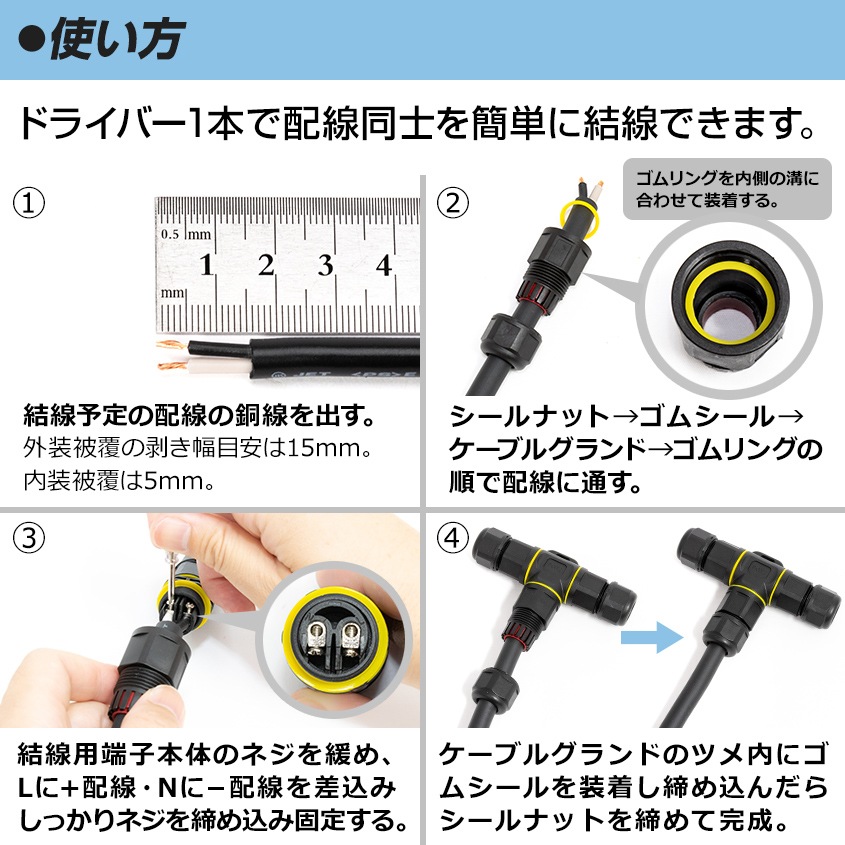 ●使い方

ドライバー1本で配線同士を簡単に結線できます。

①

0.5 mm
1 2 3 4
mm

結線予定の配線の銅線を出す。
外装被覆の剥き幅目安は15mm。
内装被覆は5mm。

②

ゴムリングを内側の溝に合わせて装着する。

シールナット→ゴムシール→ケーブルグランド→ゴムリングの順で配線に通す。

③

結線用端子本体のネジを緩め、Lに+配線・Nに−配線を差込みしっかりネジを締め込み固定する。

④

ケーブルグランドのツメ内にゴムシールを装着し締め込んだらシールナットを締めて完成。