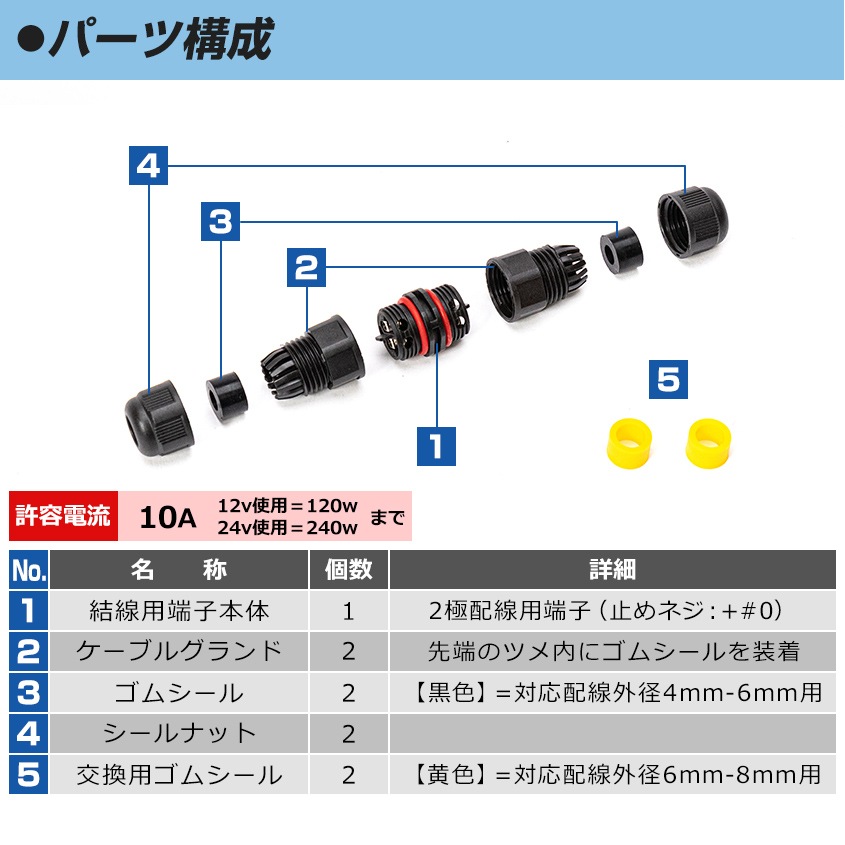 ●パーツ構成

4
3
2
1
5

許容電流 10A 12v使用＝120w 24v使用＝240w まで

| No. | 名　称 | 個数 | 詳細 |
|---|---|---|---|
| 1 | 結線用端子本体 | 1 | 2極配線用端子（止めネジ：＋#0） |
| 2 | ケーブルグランド | 2 | 先端のツメ内にゴムシールを装着 |
| 3 | ゴムシール | 2 | 【黒色】＝対応配線外径4mm-6mm用 |
| 4 | シールナット | 2 | |
| 5 | 交換用ゴムシール | 2 | 【黄色】＝対応配線外径6mm-8mm用 |