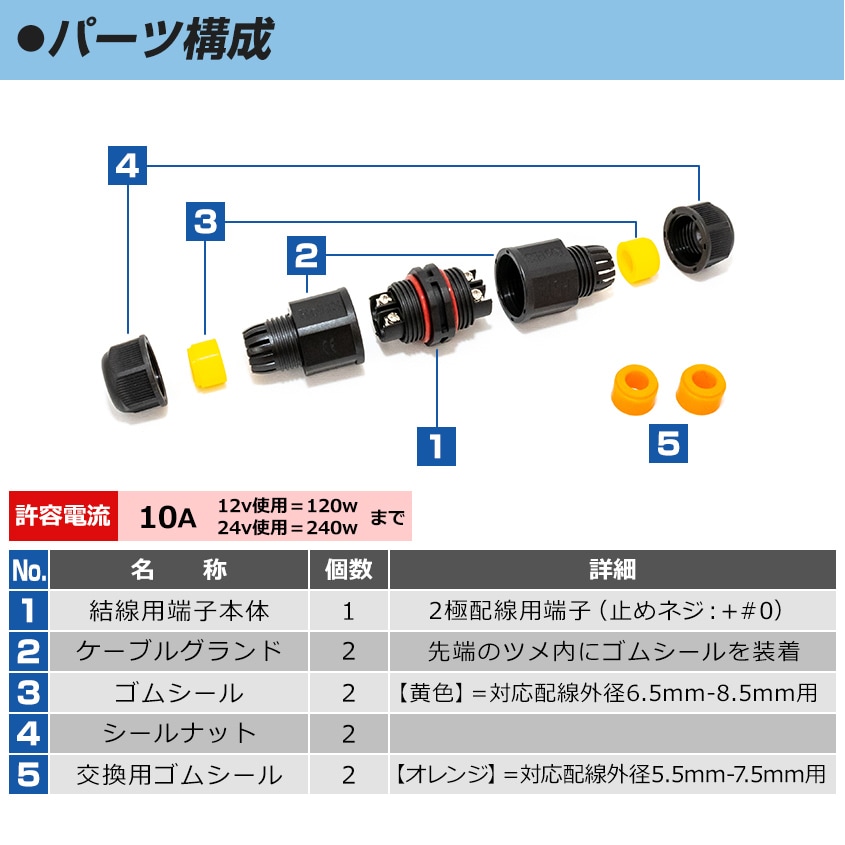 ●パーツ構成

4
3
2
1
5

許容電流 10A 12v使用＝120w
24v使用＝240w まで

| No. | 名　　称 | 個数 | 詳細 |
|---|---|---|---|
| 1 | 結線用端子本体 | 1 | 2極配線用端子（止めネジ：＋#0） |
| 2 | ケーブルグランド | 2 | 先端のツメ内にゴムシールを装着 |
| 3 | ゴムシール | 2 | 【黄色】＝対応配線外径6.5mm-8.5mm用 |
| 4 | シールナット | 2 | |
| 5 | 交換用ゴムシール | 2 | 【オレンジ】＝対応配線外径5.5mm-7.5mm用 |