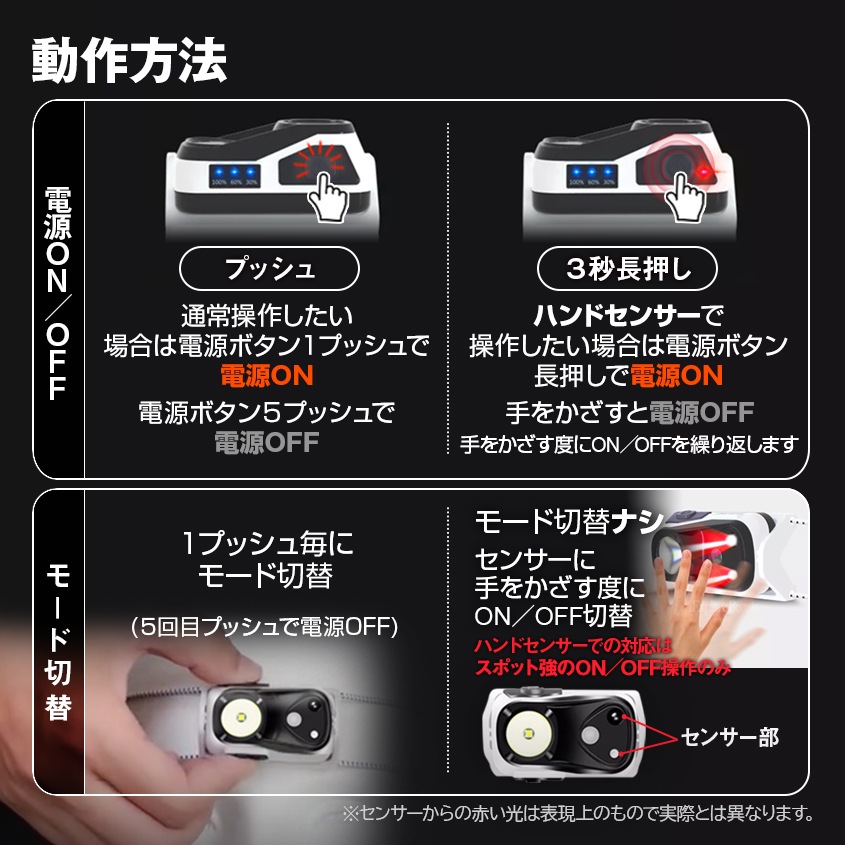 動作方法

電源ON／OFF

100% 60% 30%

プッシュ

通常操作したい場合は電源ボタン1プッシュで電源ON

電源ボタン5プッシュで電源OFF

100% 60% 30%

3秒長押し

ハンドセンサーで操作したい場合は電源ボタン長押しで電源ON

手をかざすと電源OFF

手をかざす度にON／OFFを繰り返します

モード切替

1プッシュ毎にモード切替

（5回目プッシュで電源OFF）

モード切替ナシ

センサーに手をかざす度にON／OFF切替

ハンドセンサーでの対応はスポット強のON／OFF操作のみ

センサー部

※センサーからの赤い光は表現上のもので実際とは異なります。