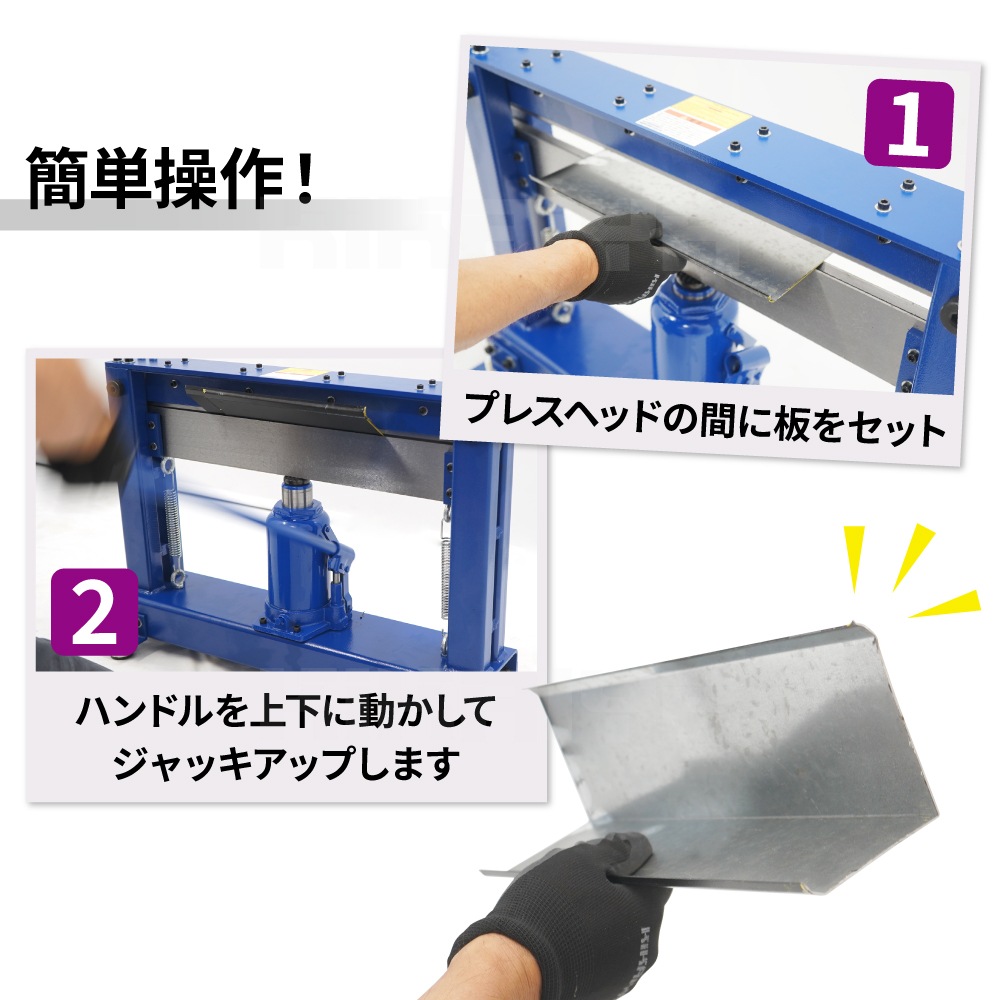 簡単操作！

1

プレスヘッドの間に板をセット

2

ハンドルを上下に動かして
ジャッキアップします