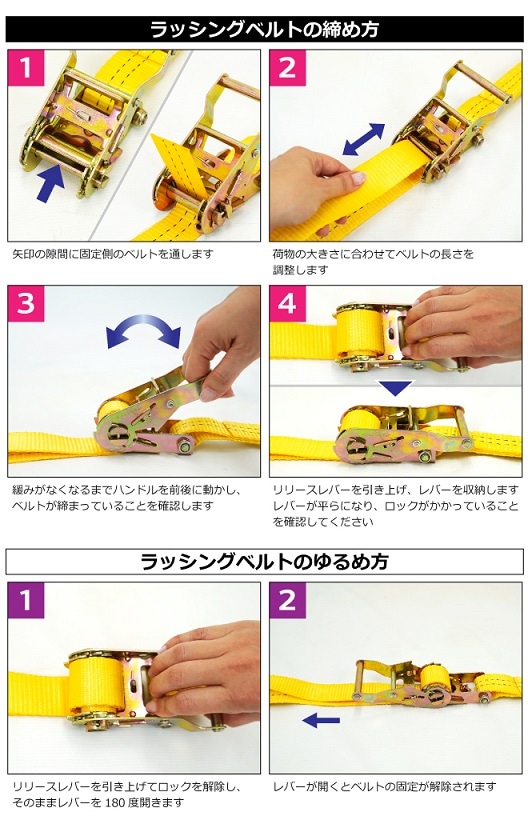 ラッシングベルトの締め方

1

矢印の隙間に固定側のベルトを通します

2

荷物の大きさに合わせてベルトの長さを調整します

3

緩みがなくなるまでハンドルを前後に動かし、ベルトが締まっていることを確認します

4

リリースレバーを引き上げ、レバーを収納します
レバーが平らになり、ロックがかかっていることを確認してください

ラッシングベルトのゆるめ方

1

リリースレバーを引き上げてロックを解除し、そのままレバーを 180 度開きます

2

レバーが開くとベルトの固定が解除されます