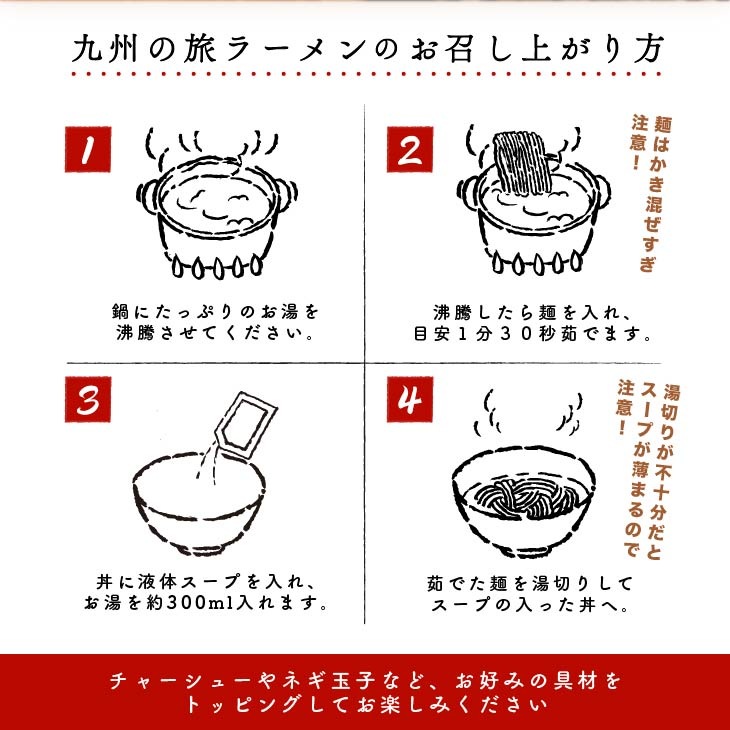 九州の旅ラーメンのお召し上がり方

1

鍋にたっぷりのお湯を沸騰させてください。

2

麺はかき混ぜすぎ注意！

沸騰したら麺を入れ、目安１分３０秒茹でます。

3

丼に液体スープを入れ、お湯を約300ml入れます。

4

湯切りが不十分だとスープが薄まるので注意！

茹でた麺を湯切りしてスープの入った丼へ。

チャーシューやネギ玉子など、お好みの具材をトッピングしてお楽しみください