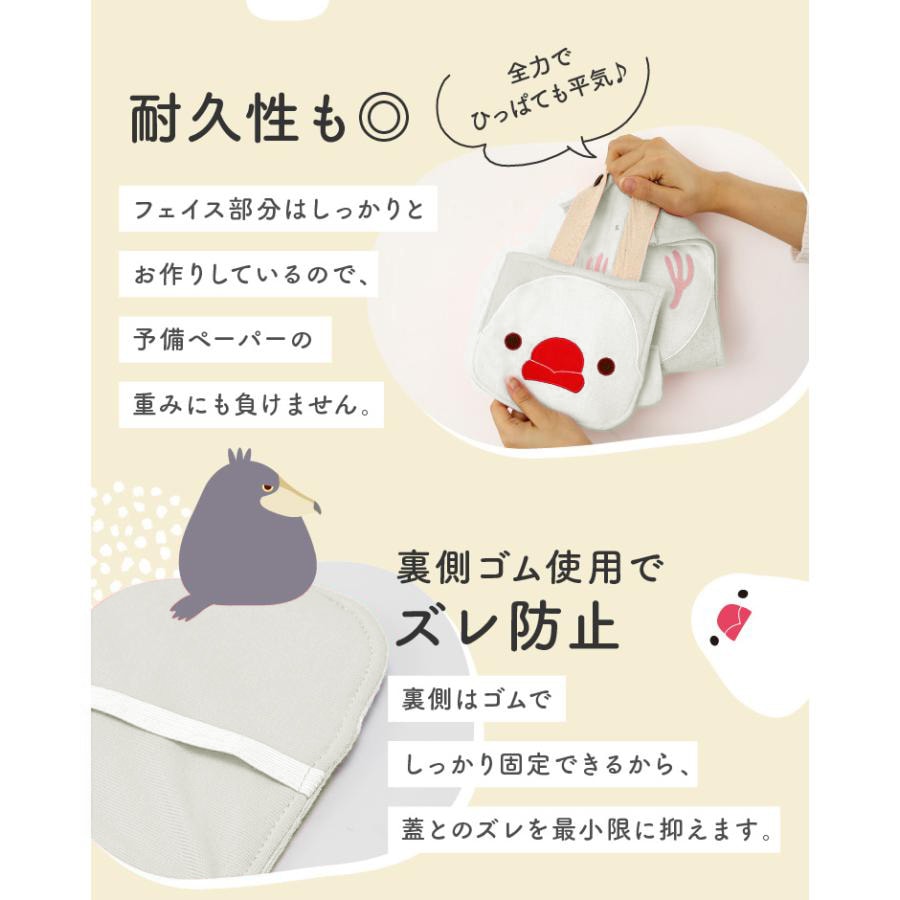 耐久性も◎

全力で
ひっぱても平気♪

フェイス部分はしっかりと
お作りしているので、
予備ペーパーの
重みにも負けません。

裏側ゴム使用で
ズレ防止

裏側はゴムで
しっかり固定できるから、
蓋とのズレを最小限に抑えます。