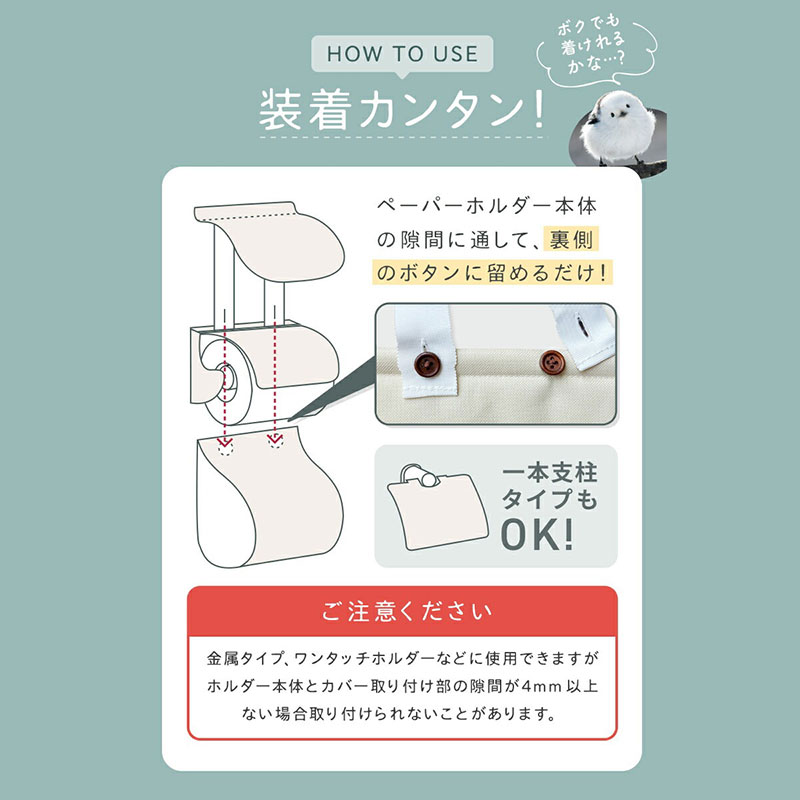 HOW TO USE

装着カンタン!

ボクでも着けれるかな…?

ペーパーホルダー本体の隙間に通して、裏側のボタンに留めるだけ!

一本支柱タイプもOK!

ご注意ください

金属タイプ、ワンタッチホルダーなどに使用できますがホルダー本体とカバー取り付け部の隙間が4mm以上ない場合取り付けられないことがあります。