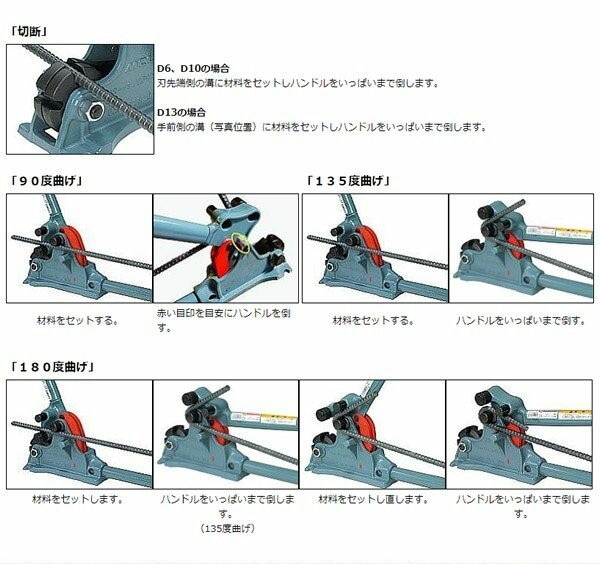 「切断」

D6、D10の場合
刃先端側の溝に材料をセットしハンドルをいっぱいまで倒します。

D13の場合
手前側の溝（写真位置）に材料をセットしハンドルをいっぱいまで倒します。

「９０度曲げ」

材料をセットする。

赤い目印を目安にハンドルを倒す。

「１３５度曲げ」

材料をセットする。

ハンドルをいっぱいまで倒す。

「１８０度曲げ」

材料をセットします。

ハンドルをいっぱいまで倒します。
（135度曲げ）

材料をセットし直します。

ハンドルをいっぱいまで倒します。