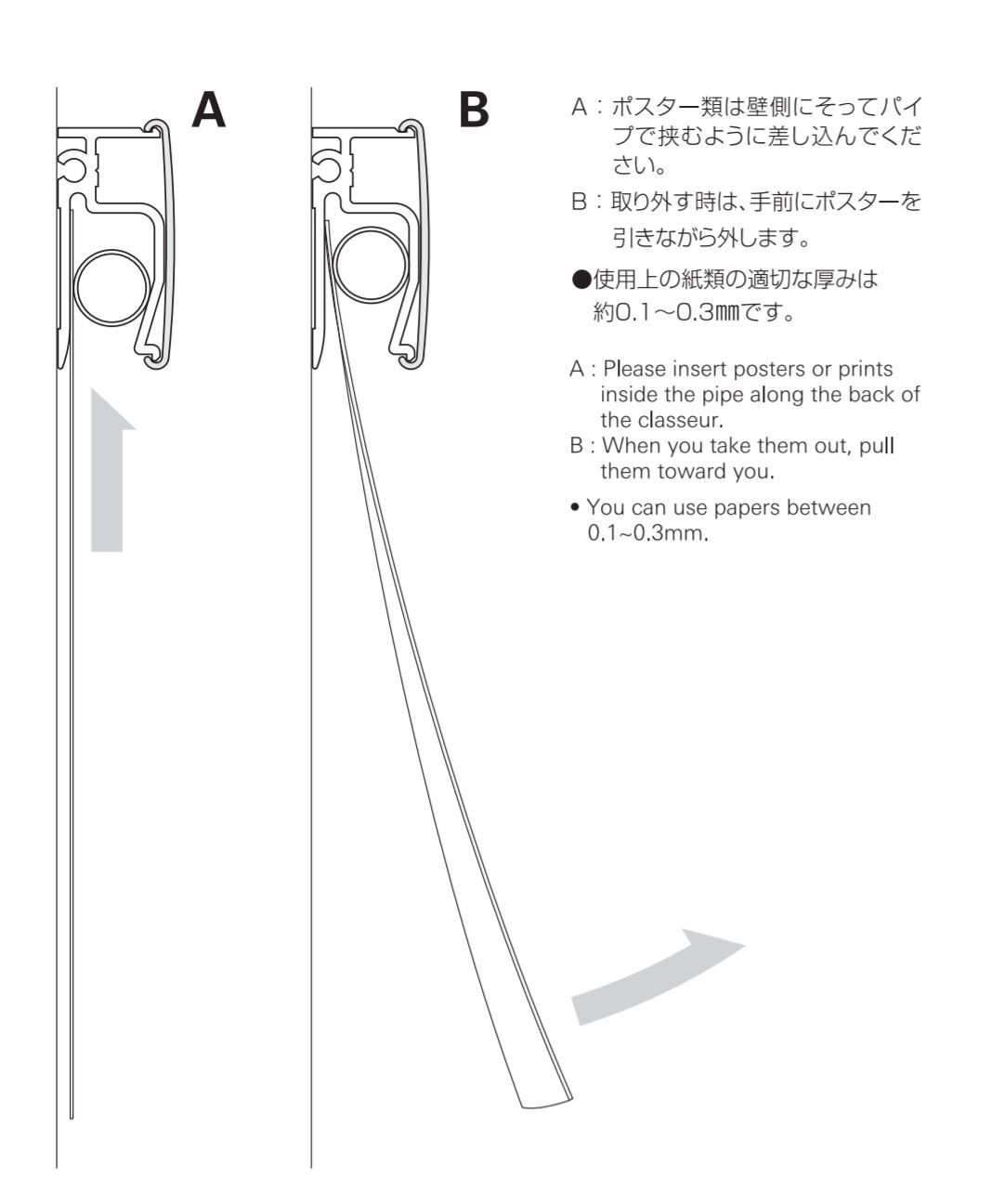 A

B

A：ポスター類は壁側にそってパイプで挟むように差し込んでください。

B：取り外す時は、手前にポスターを引きながら外します。

●使用上の紙類の適切な厚みは約0.1～0.3㎜です。

A : Please insert posters or prints inside the pipe along the back of the classeur.
B : When you take them out, pull them toward you.

• You can use papers between 0.1~0.3mm.