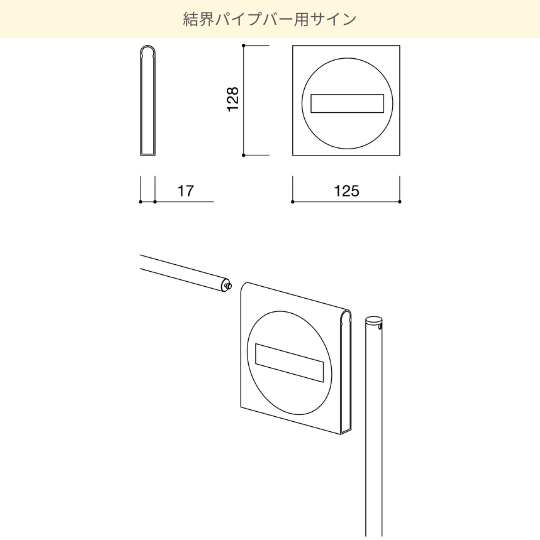 結界パイプバー用サイン

128

17

125