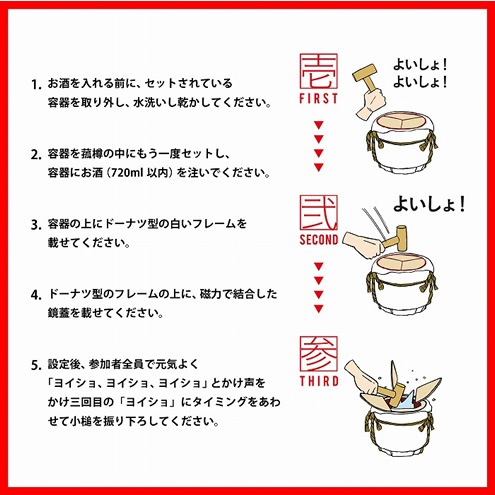 1. お酒を入れる前に、セットされている容器を取り外し、水洗いし乾かしてください。

2. 容器を菰樽の中にもう一度セットし、容器にお酒（720ml 以内）を注いでください。

3. 容器の上にドーナツ型の白いフレームを載せてください。

4. ドーナツ型のフレームの上に、磁力で結合した鏡蓋を載せてください。

5. 設定後、参加者全員で元気よく「ヨイショ、ヨイショ、ヨイショ」とかけ声をかけ三回目の「ヨイショ」にタイミングをあわせて小槌を振り下ろしてください。

壱
FIRST
よいしょ！
よいしょ！

弐
SECOND
よいしょ！

参
THIRD