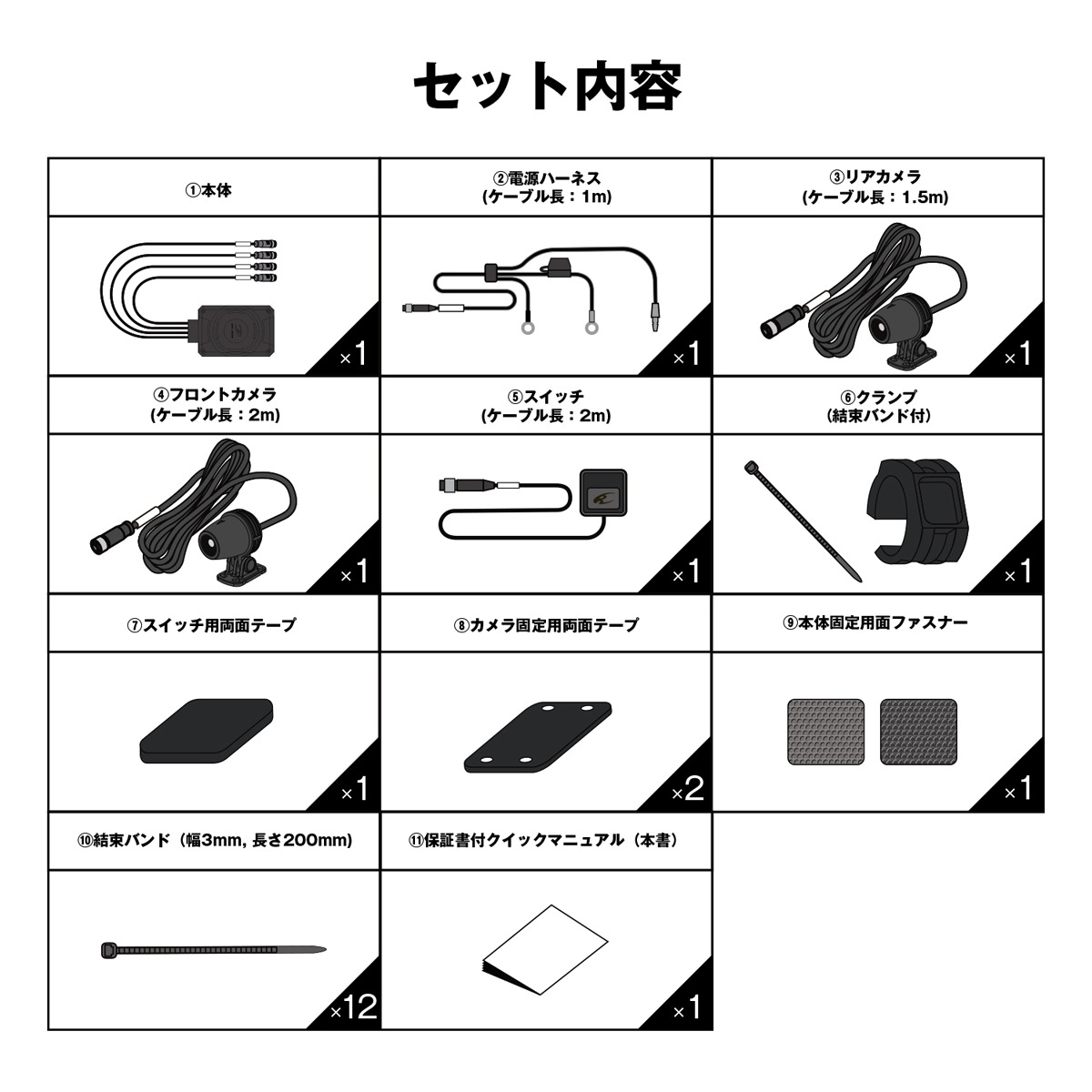 セット内容

| ①本体 | ②電源ハーネス (ケーブル長：1m) | ③リアカメラ (ケーブル長：1.5m) |
|---|---|---|
| ×1 | ×1 | ×1 |
| ④フロントカメラ (ケーブル長：2m) | ⑤スイッチ (ケーブル長：2m) | ⑥クランプ (結束バンド付) |
| ×1 | ×1 | ×1 |
| ⑦スイッチ用両面テープ | ⑧カメラ固定用両面テープ | ⑨本体固定用面ファスナー |
| ×1 | ×2 | ×1 |
| ⑩結束バンド（幅3mm, 長さ200mm) | ⑪保証書付クイックマニュアル（本書） | |
| ×12 | ×1 | |