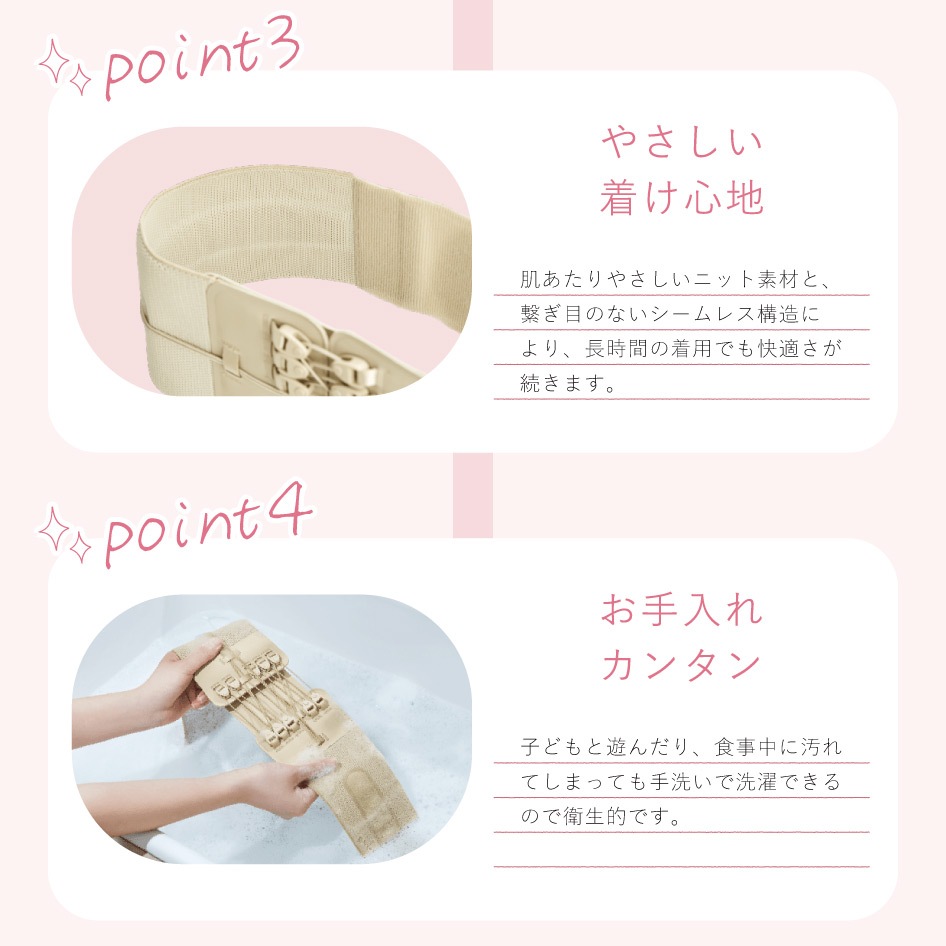 point3

やさしい
着け心地

肌あたりやさしいニット素材と、繋ぎ目のないシームレス構造により、長時間の着用でも快適さが続きます。

point4

お手入れ
カンタン

子どもと遊んだり、食事中に汚れてしまっても手洗いで洗濯できるので衛生的です。