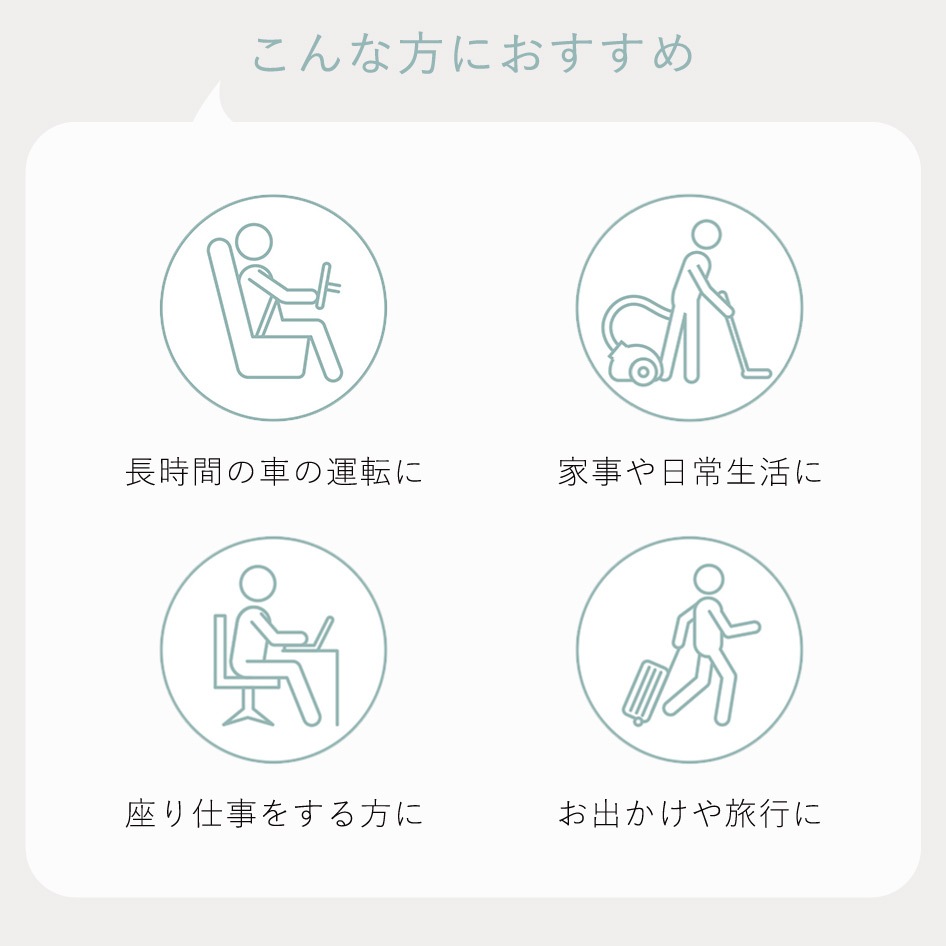 こんな方におすすめ

長時間の車の運転に

家事や日常生活に

座り仕事をする方に

お出かけや旅行に