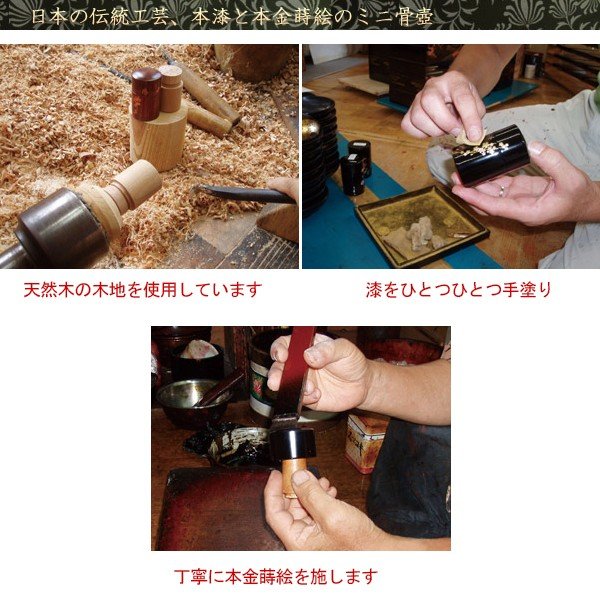 日本の伝統工芸、本漆と本金蒔絵のミニ骨壺

天然木の木地を使用しています

漆をひとつひとつ手塗り

丁寧に本金蒔絵を施します