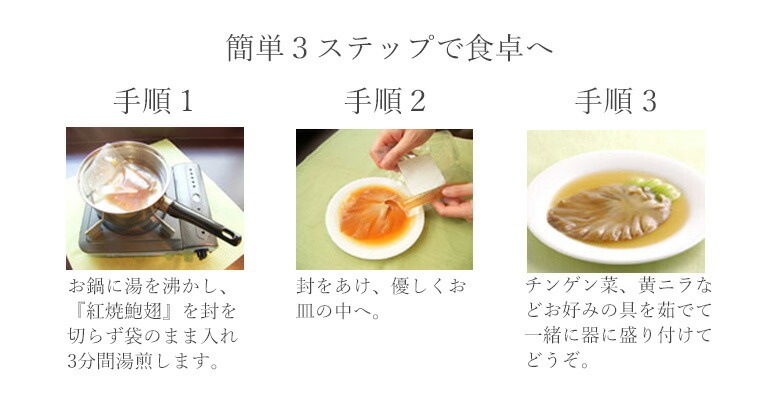 簡単３ステップで食卓へ

手順１

お鍋に湯を沸かし、『紅焼鮑翅』を封を切らず袋のまま入れ3分間湯煎します。

手順２

封をあけ、優しくお皿の中へ。

手順３

チンゲン菜、黄ニラなどお好みの具を茹でて一緒に器に盛り付けてどうぞ。