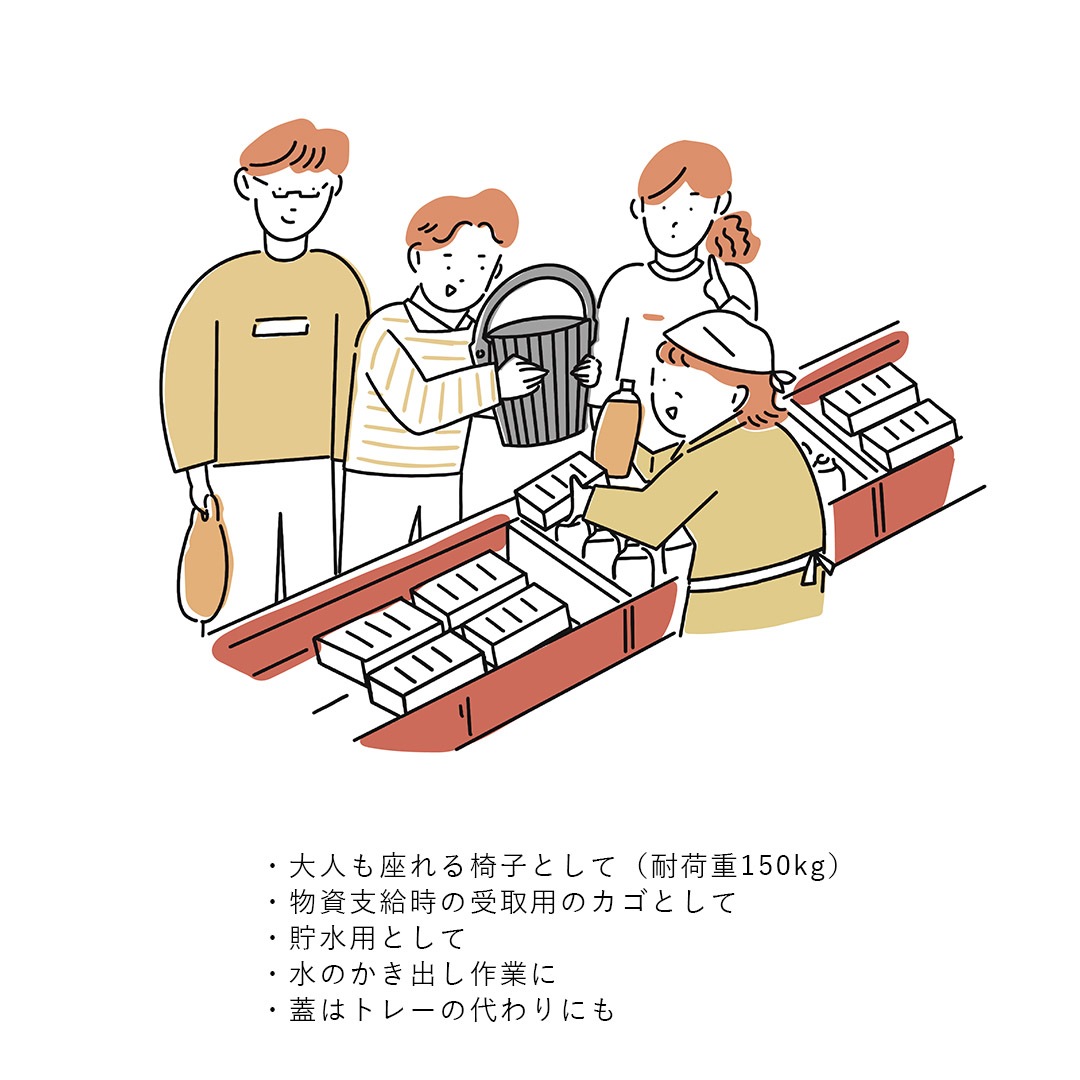 ・大人も座れる椅子として（耐荷重150kg）
・物資支給時の受取用のカゴとして
・貯水用として
・水のかき出し作業に
・蓋はトレーの代わりにも