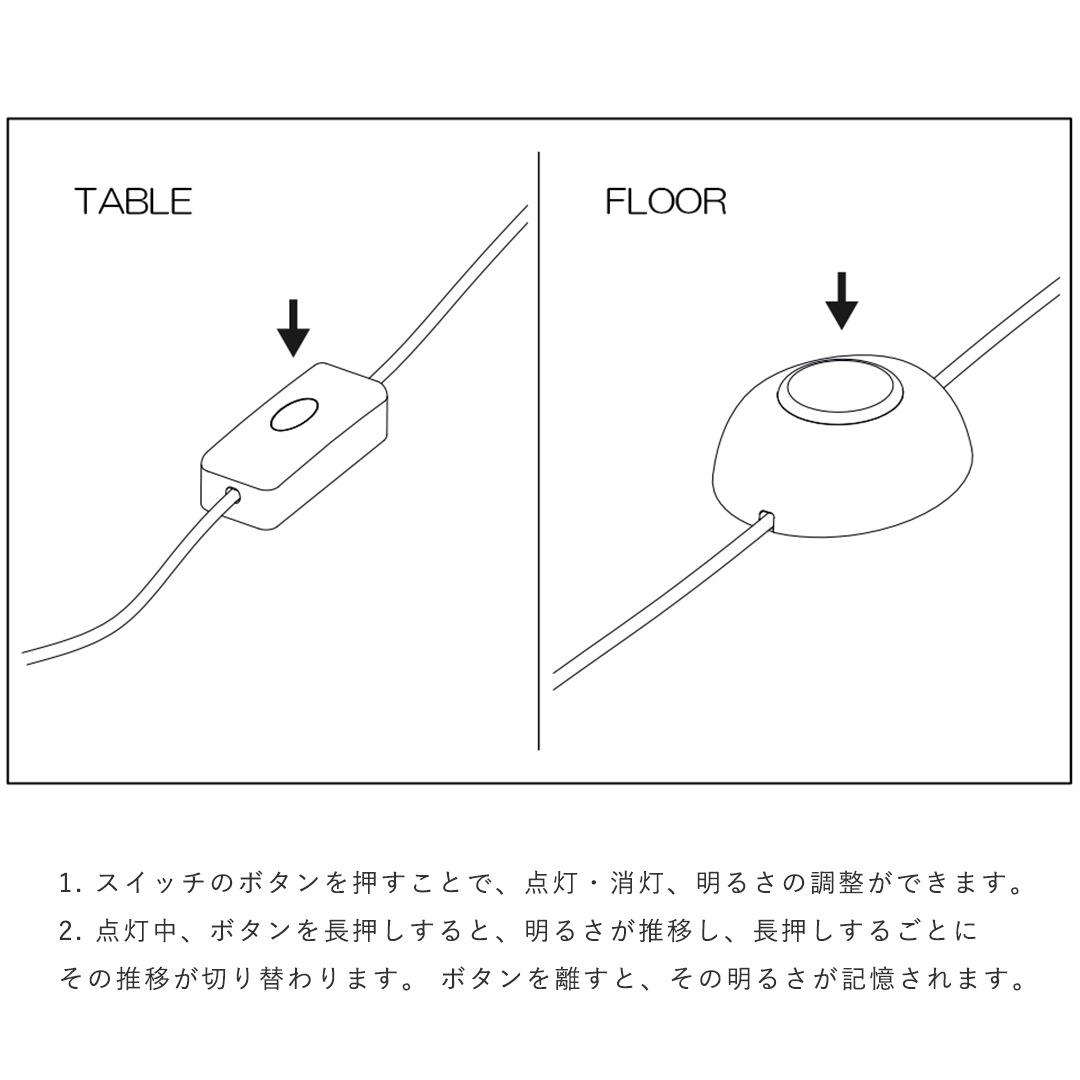 TABLE

FLOOR

1. スイッチのボタンを押すことで、点灯・消灯、明るさの調整ができます。
2. 点灯中、ボタンを長押しすると、明るさが推移し、長押しするごとにその推移が切り替わります。 ボタンを離すと、その明るさが記憶されます。