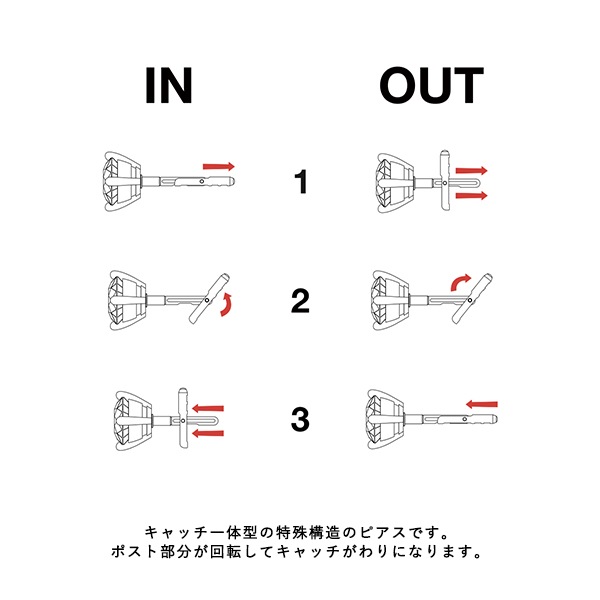 IN

OUT

1

2

3

キャッチ一体型の特殊構造のピアスです。
ポスト部分が回転してキャッチがわりになります。