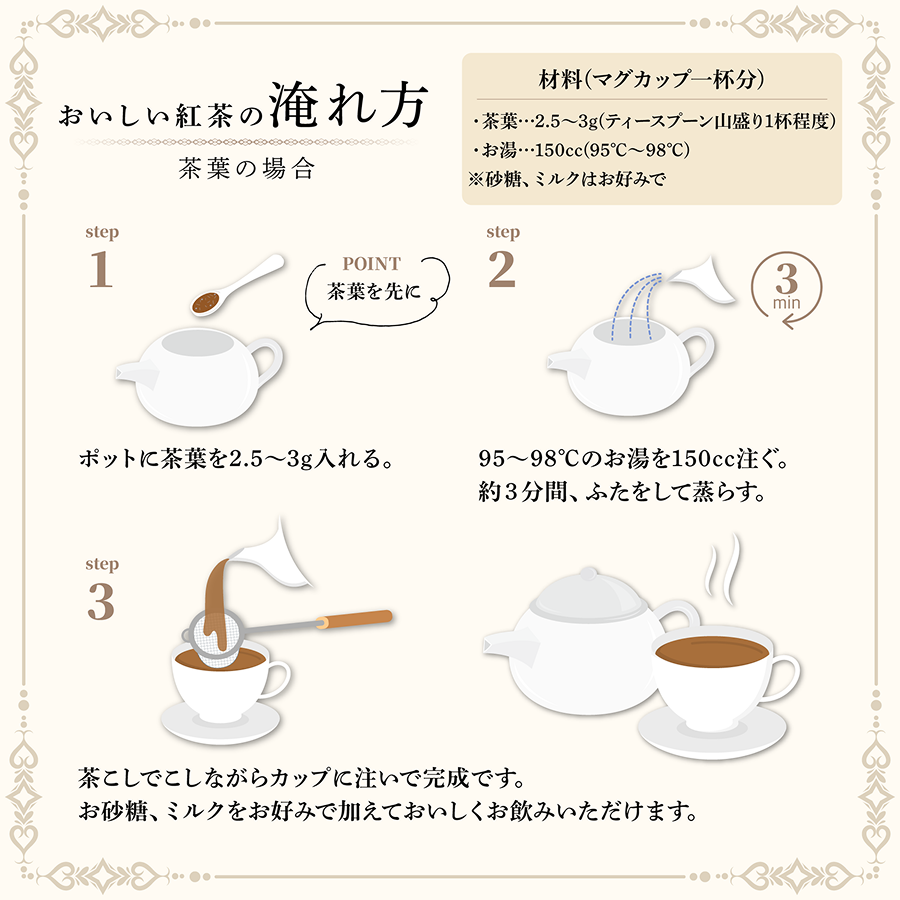 おいしい紅茶の淹れ方

茶葉の場合

材料(マグカップ一杯分)

・茶葉…2.5～3g(ティースプーン山盛り1杯程度)
・お湯…150cc(95℃～98℃)
※砂糖、ミルクはお好みで

step
1

POINT
茶葉を先に

ポットに茶葉を2.5～3g入れる。

step
2

3
min

95～98℃のお湯を150cc注ぐ。
約3分間、ふたをして蒸らす。

step
3

茶こしでこしながらカップに注いで完成です。
お砂糖、ミルクをお好みで加えておいしくお飲みいただけます。