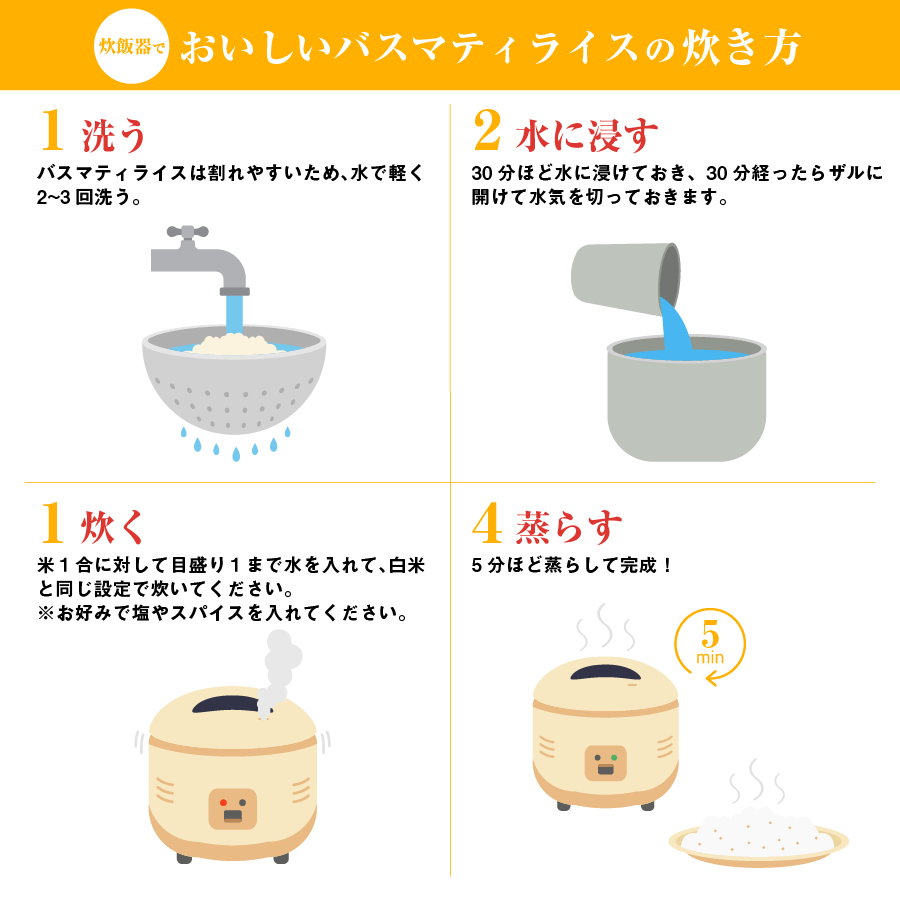 炊飯器で おいしいバスマティライスの炊き方

1 洗う
バスマティライスは割れやすいため、水で軽く2~3回洗う。

2 水に浸す
30分ほど水に浸けておき、30分経ったらザルに開けて水気を切っておきます。

1 炊く
米1合に対して目盛り1まで水を入れて、白米と同じ設定で炊いてください。
※お好みで塩やスパイスを入れてください。

4 蒸らす
5分ほど蒸らして完成！

5 min