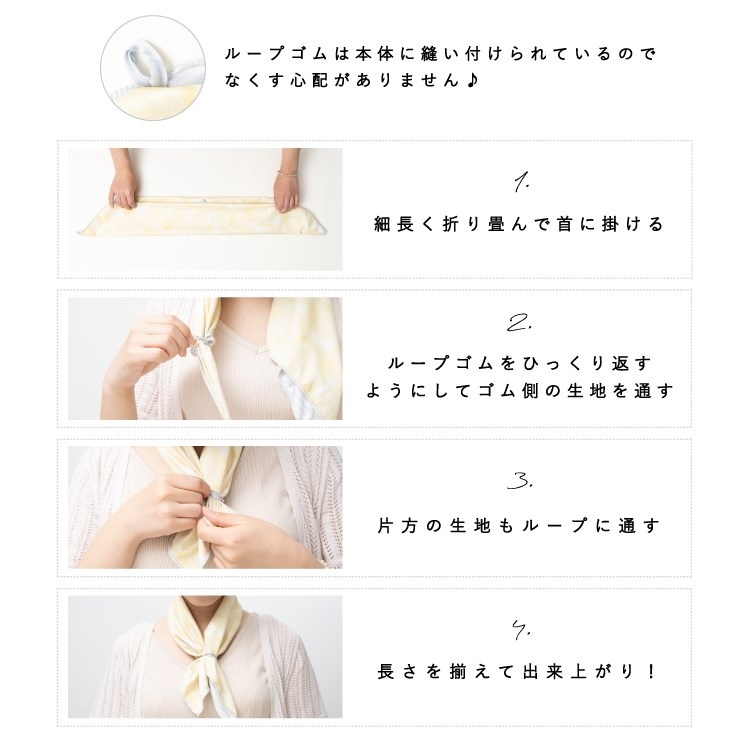 ループゴムは本体に縫い付けられているのでなくす心配がありません♪

1.

細長く折り畳んで首に掛ける

2.

ループゴムをひっくり返すようにしてゴム側の生地を通す

3.

片方の生地もループに通す

4.

長さを揃えて出来上がり！