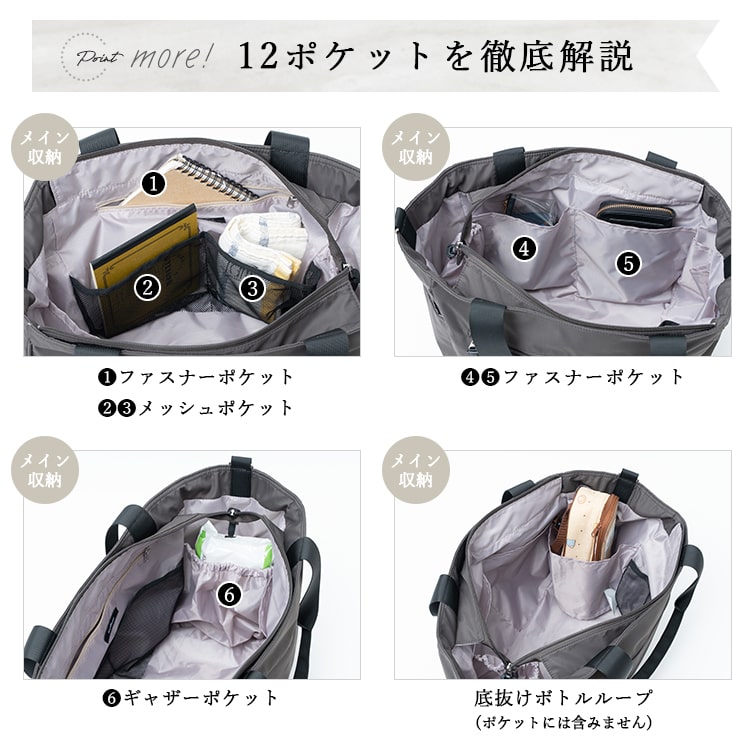 Point more! 12ポケットを徹底解説

メイン収納

❶

❷

❸

❶ファスナーポケット
❷❸メッシュポケット

メイン収納

❹

❺

❹❺ファスナーポケット

メイン収納

❻

❻ギャザーポケット

メイン収納

底抜けボトルループ
(ポケットには含みません)