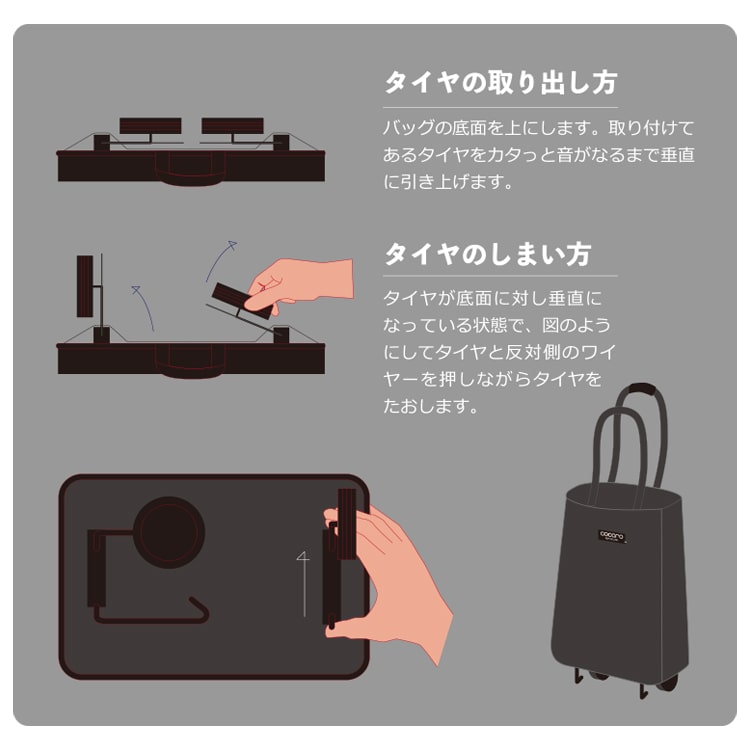 タイヤの取り出し方

バッグの底面を上にします。取り付けてあるタイヤをカタっと音がなるまで垂直に引き上げます。

タイヤのしまい方

タイヤが底面に対し垂直になっている状態で、図のようにしてタイヤと反対側のワイヤーを押しながらタイヤをたおします。

cocoro