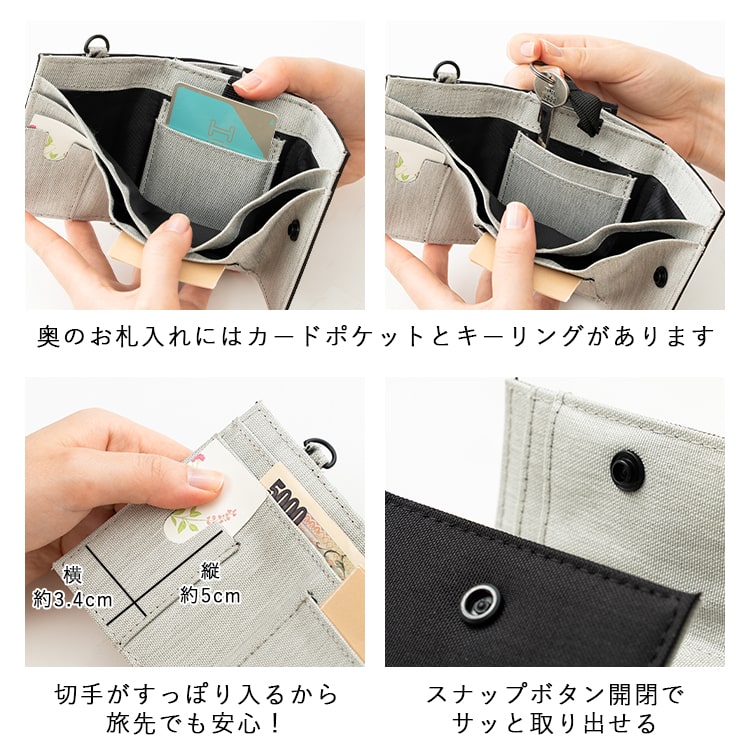 奥のお札入れにはカードポケットとキーリングがあります

横
約3.4cm

縦
約5cm

切手がすっぽり入るから
旅先でも安心！

スナップボタン開閉で
サッと取り出せる