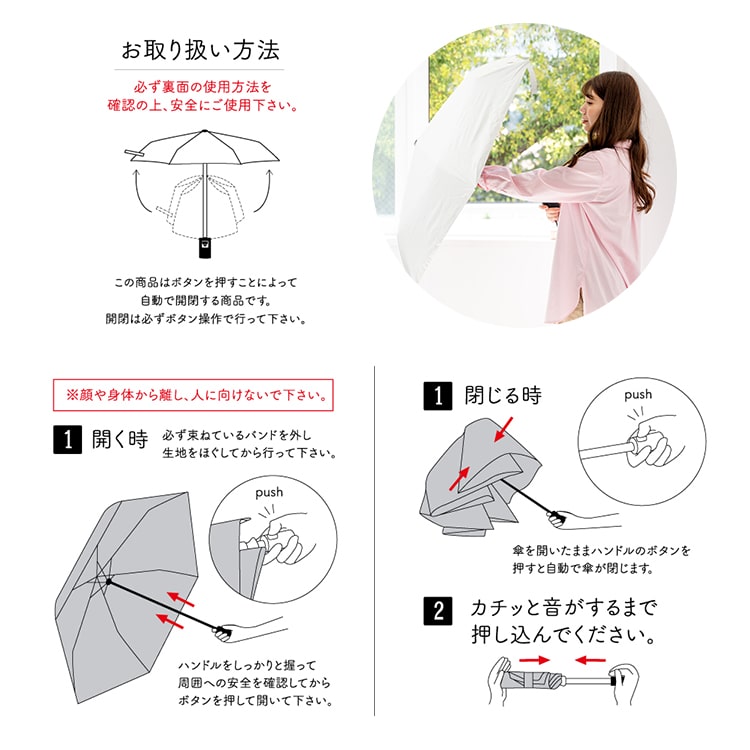 お取り扱い方法

必ず裏面の使用方法を確認の上、安全にご使用下さい。

この商品はボタンを押すことによって自動で開閉する商品です。開閉は必ずボタン操作で行って下さい。

※顔や身体から離し、人に向けないで下さい。

1 開く時 必ず束ねているバンドを外し生地をほぐしてから行って下さい。

push

ハンドルをしっかりと握って周囲への安全を確認してからボタンを押して開いて下さい。

1 閉じる時

push

傘を開いたままハンドルのボタンを押すと自動で傘が閉じます。

2 カチッと音がするまで押し込んでください。